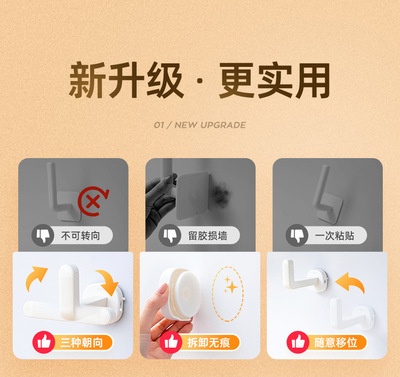 新升级 · 更实用

01 / NEW UPGRADE

不可转向

留胶损墙

一次粘贴

三种朝向

拆卸无痕

随意移位