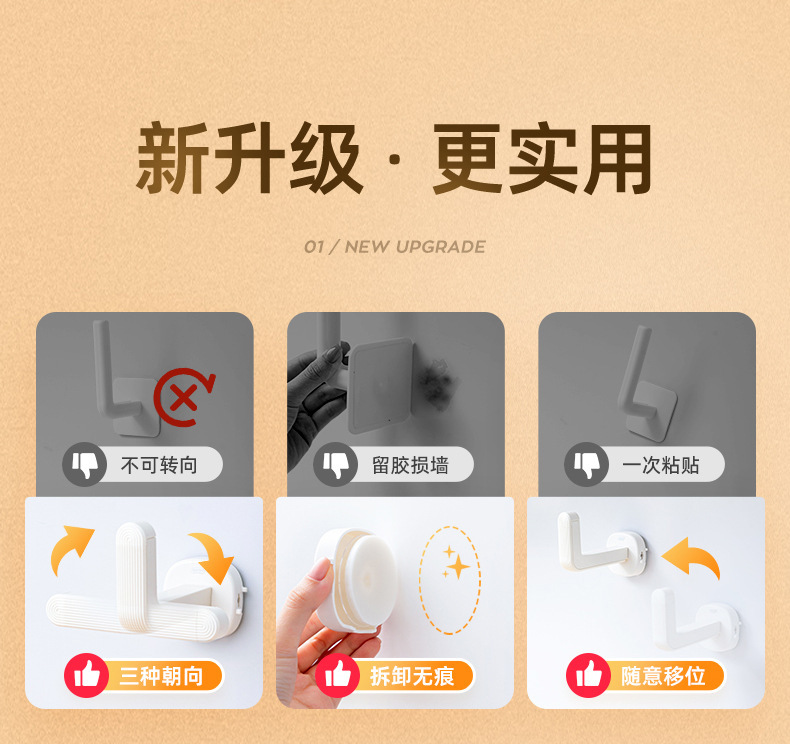 新升级 · 更实用

01 / NEW UPGRADE

不可转向

留胶损墙

一次粘贴

三种朝向

拆卸无痕

随意移位