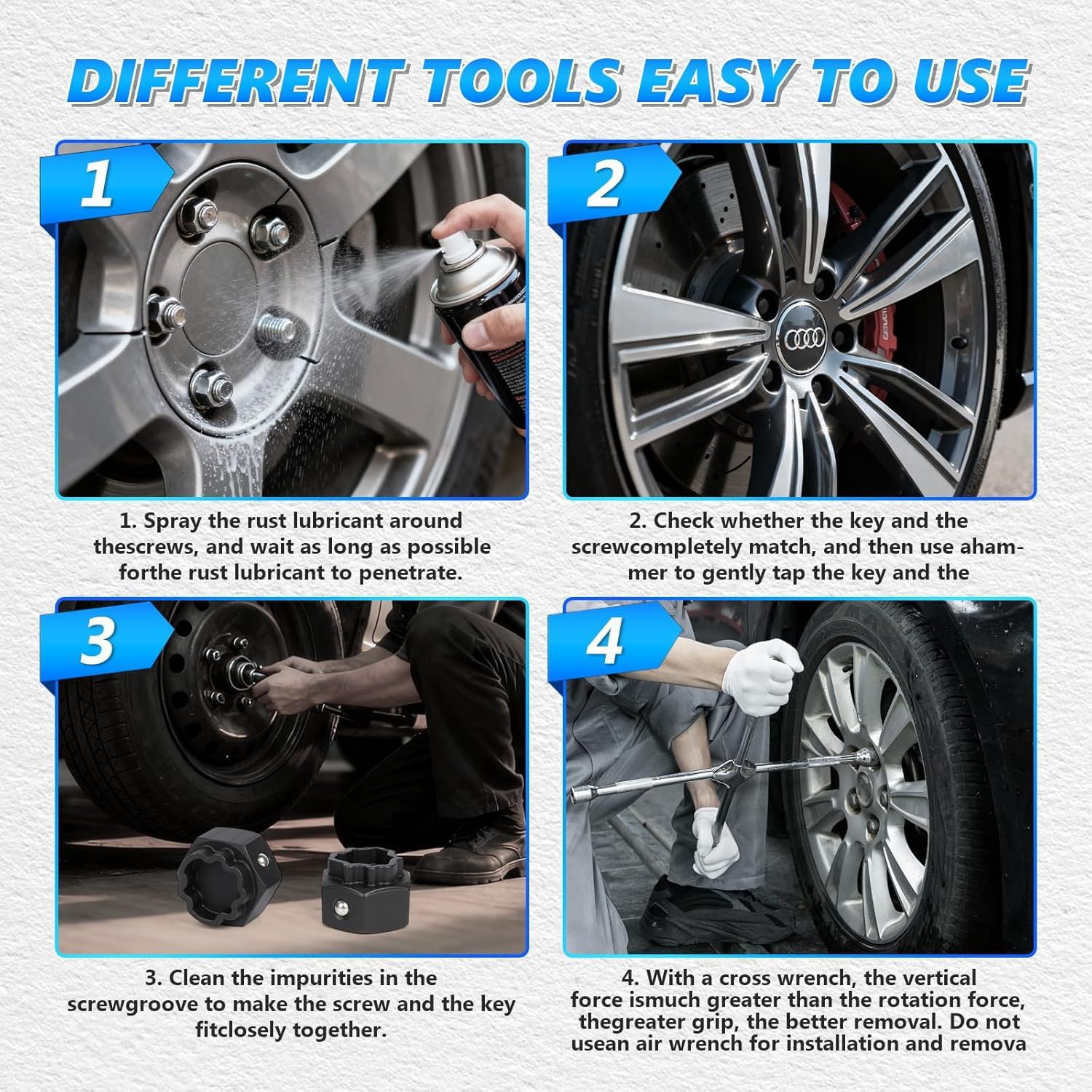 DIFFERENT TOOLS EASY TO USE

1

1. Spray the rust lubricant around thescrews, and wait as long as possible forthe rust lubricant to penetrate.

2

2. Check whether the key and the screwcompletely match, and then use ahammer to gently tap the key and the

3

3. Clean the impurities in the screwgroove to make the screw and the key fitclosely together.

4

4. With a cross wrench, the vertical force ismuch greater than the rotation force, thegreater grip, the better removal. Do not usean air wrench for installation and remova