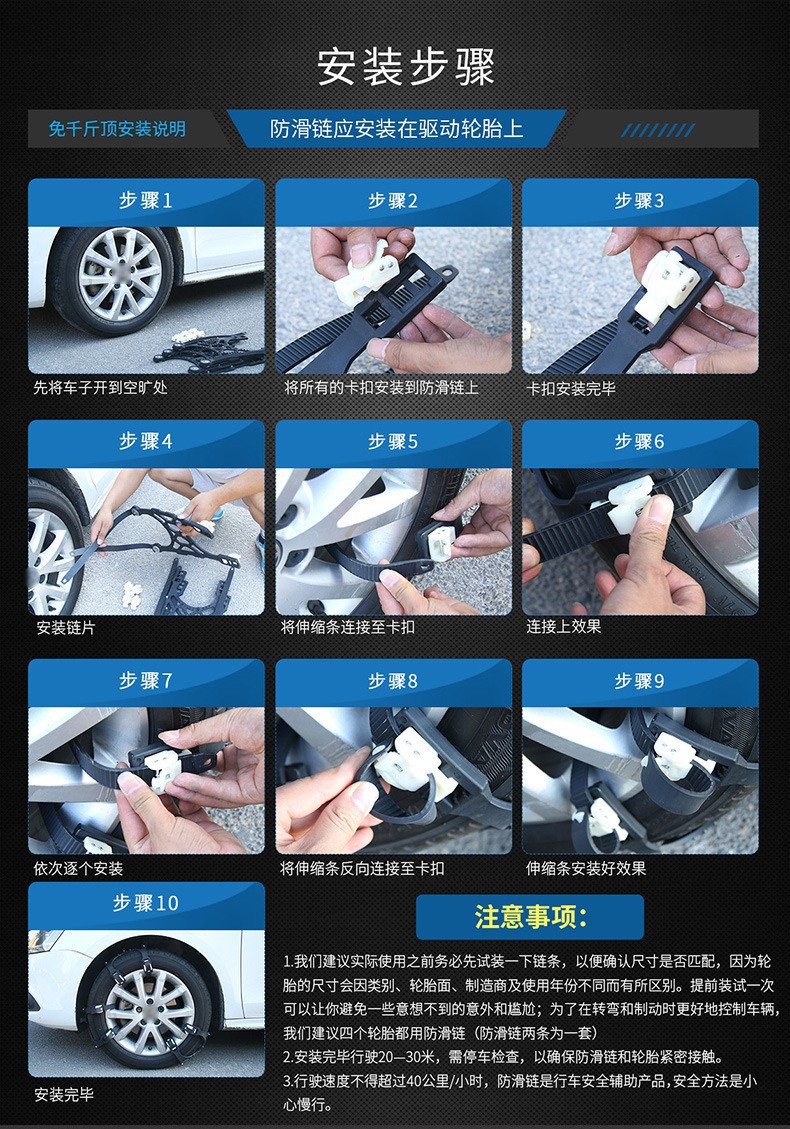 安装步骤

免千斤顶安装说明

防滑链应安装在驱动轮胎上

步骤1
先将车子开到空旷处

步骤2
将所有的卡扣安装到防滑链上

步骤3
卡扣安装完毕

步骤4
安装链片

步骤5
将伸缩条连接至卡扣

步骤6
连接上效果

步骤7
依次逐个安装

步骤8
将伸缩条反向连接至卡扣

步骤9
伸缩条安装好效果

步骤10
安装完毕

注意事项:

1.我们建议实际使用之前务必先试装一下链条，以便确认尺寸是否匹配，因为轮胎的尺寸会因类别、轮胎面、制造商及使用年份不同而有所区别。提前装试一次可以让你避免一些意想不到的意外和尴尬；为了在转弯和制动时更好地控制车辆，我们建议四个轮胎都用防滑链（防滑链两条为一套）

2.安装完毕行驶20—30米，需停车检查，以确保防滑链和轮胎紧密接触。

3.行驶速度不得超过40公里/小时，防滑链是行车安全辅助产品,安全方法是小心慢行。