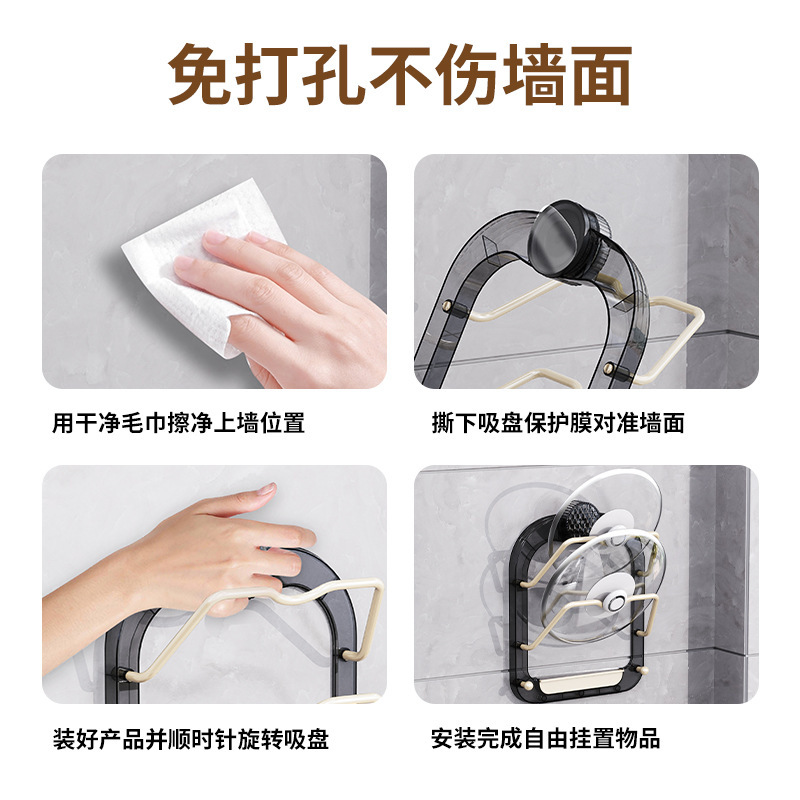 免打孔不伤墙面

用干净毛巾擦净上墙位置

撕下吸盘保护膜对准墙面

装好产品并顺时针旋转吸盘

安装完成自由挂置物品