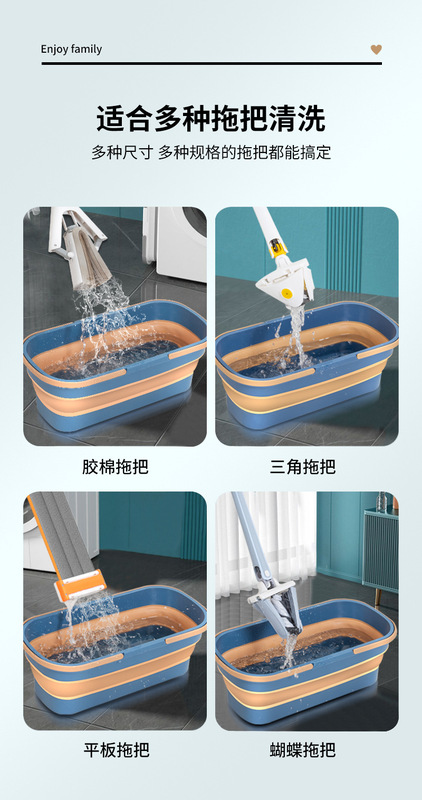 Enjoy family

适合多种拖把清洗

多种尺寸 多种规格的拖把都能搞定

胶棉拖把

三角拖把

平板拖把

蝴蝶拖把