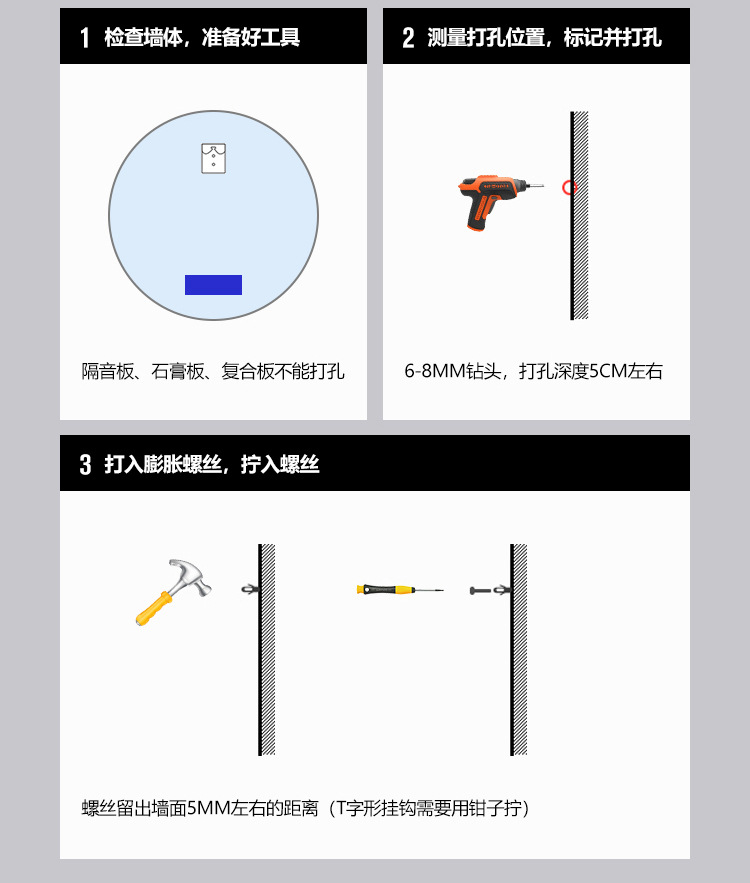 1 检查墙体，准备好工具

隔音板、石膏板、复合板不能打孔

2 测量打孔位置，标记并打孔

6-8MM钻头，打孔深度5CM左右

3 打入膨胀螺丝，拧入螺丝

螺丝留出墙面5MM左右的距离（T字形挂钩需要用钳子拧）