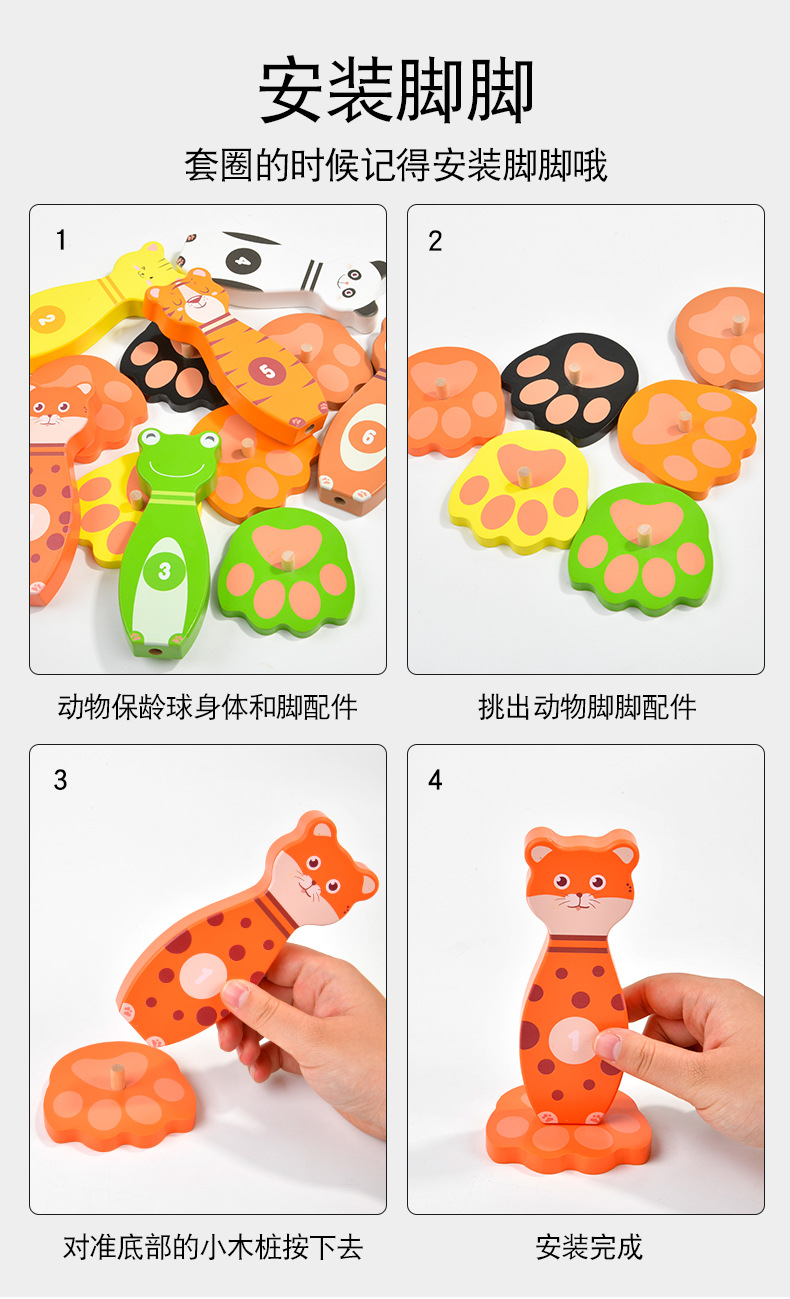 安装脚脚

套圈的时候记得安装脚脚哦

1

4

2

5

6

3

动物保龄球身体和脚配件

2

挑出动物脚脚配件

3

1

对准底部的小木桩按下去

4

1

安装完成