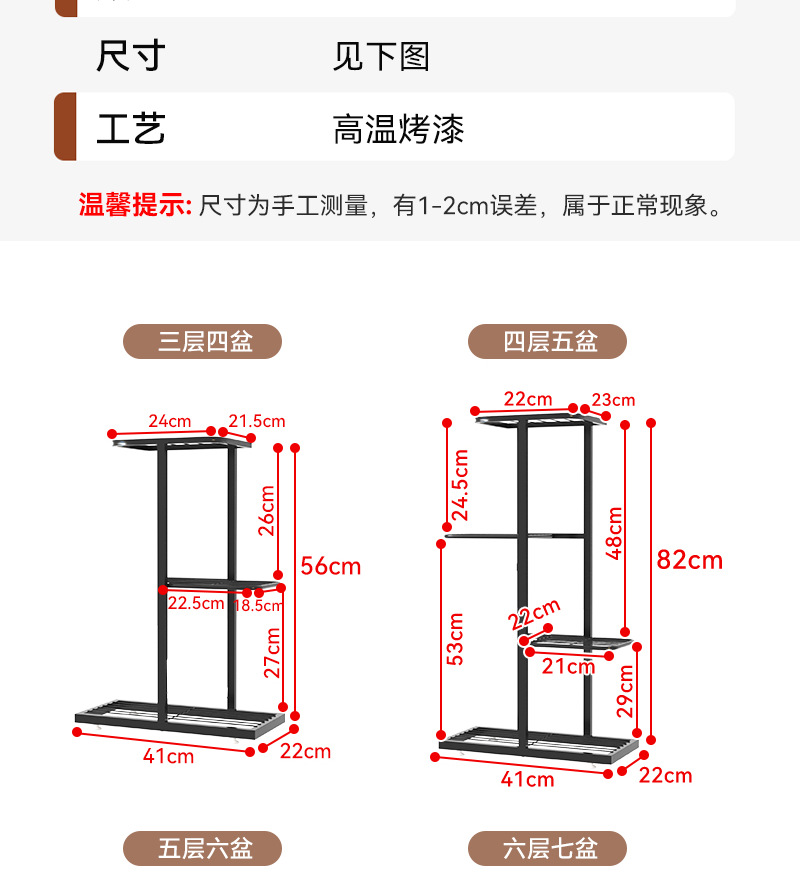 尺寸　见下图

工艺　高温烤漆

温馨提示: 尺寸为手工测量，有1-2cm误差，属于正常现象。

三层四盆

24cm
21.5cm
26cm
56cm
22.5cm
18.5cm
27cm
41cm
22cm

四层五盆

22cm
23cm
24.5cm
48cm
82cm
53cm
22cm
21cm
29cm
41cm
22cm

五层六盆

六层七盆