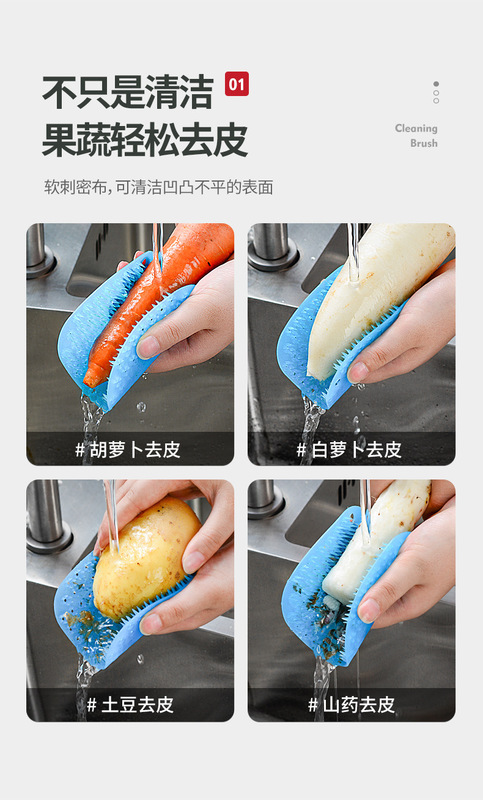 不只是清洁 01
果蔬轻松去皮

Cleaning Brush

软刺密布，可清洁凹凸不平的表面

# 胡萝卜去皮

# 白萝卜去皮

# 土豆去皮

# 山药去皮