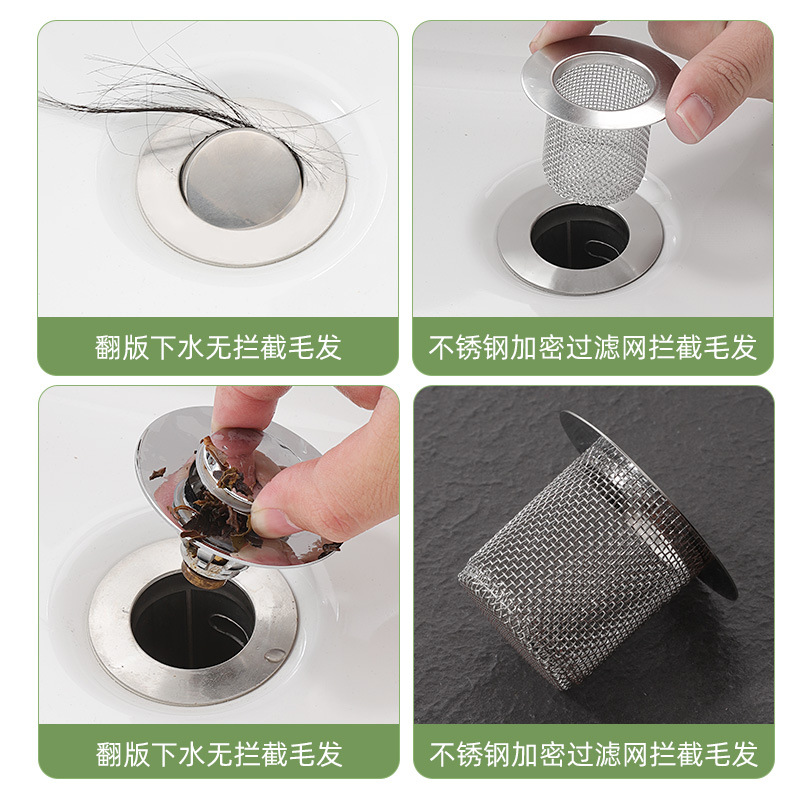 翻版下水无拦截毛发

不锈钢加密过滤网拦截毛发

翻版下水无拦截毛发

不锈钢加密过滤网拦截毛发