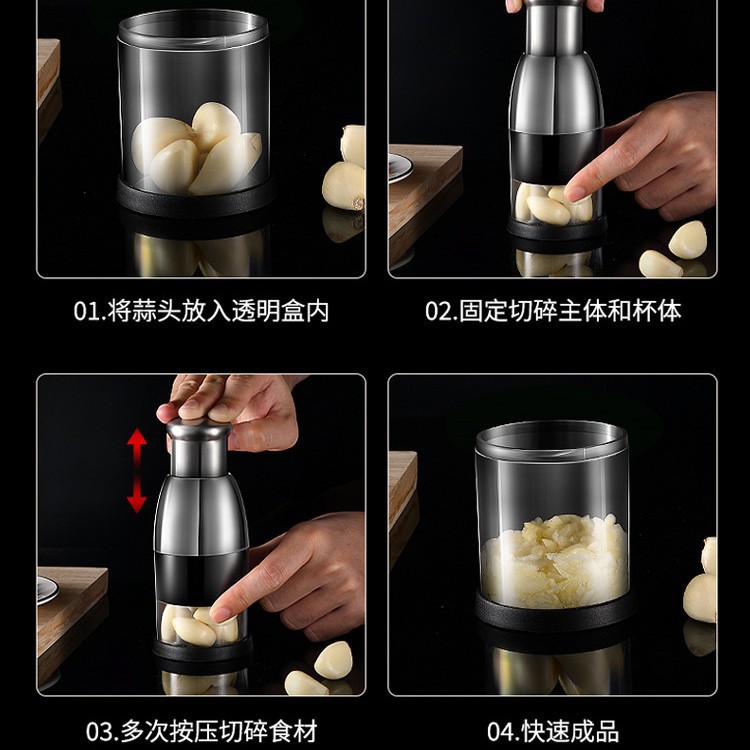 01.将蒜头放入透明盒内

02.固定切碎主体和杯体

03.多次按压切碎食材

04.快速成品