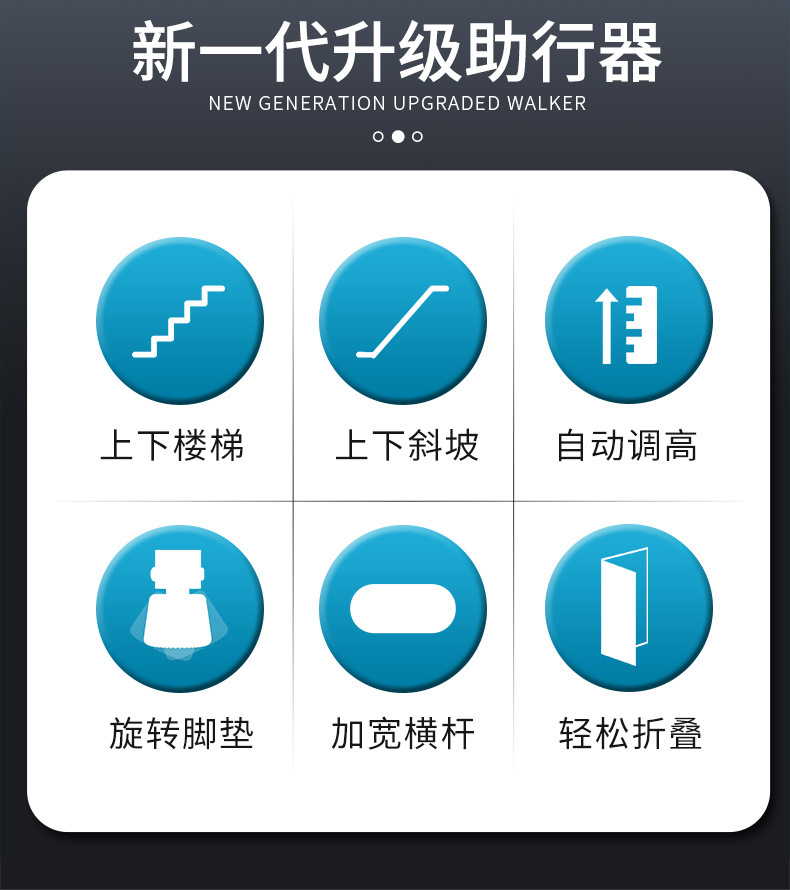 新一代升级助行器

NEW GENERATION UPGRADED WALKER

上下楼梯

上下斜坡

自动调高

旋转脚垫

加宽横杆

轻松折叠