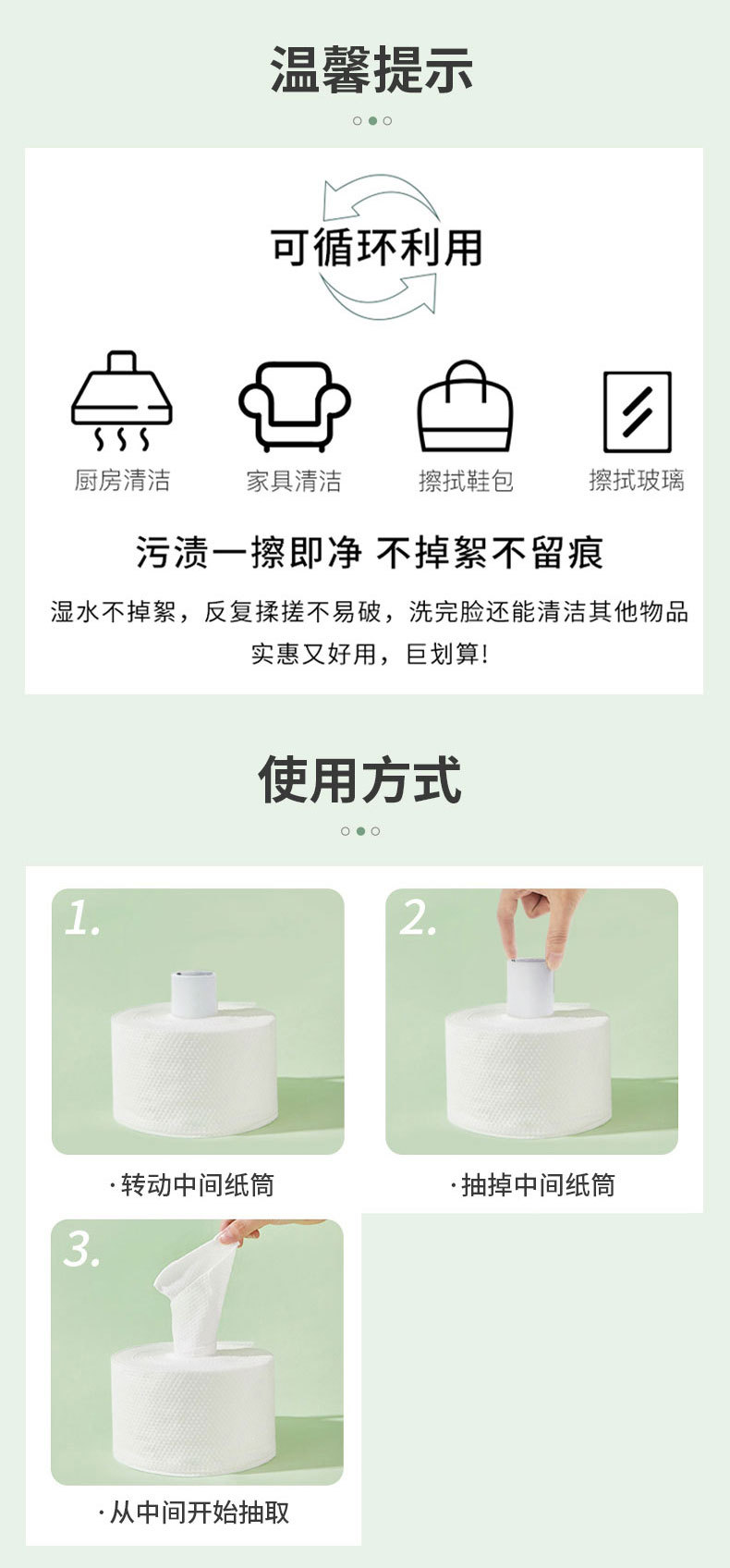 温馨提示

可循环利用

厨房清洁
家具清洁
擦拭鞋包
擦拭玻璃

污渍一擦即净 不掉絮不留痕

湿水不掉絮，反复揉搓不易破，洗完脸还能清洁其他物品 实惠又好用，巨划算!

使用方式

1.
·转动中间纸筒

2.
·抽掉中间纸筒

3.
·从中间开始抽取