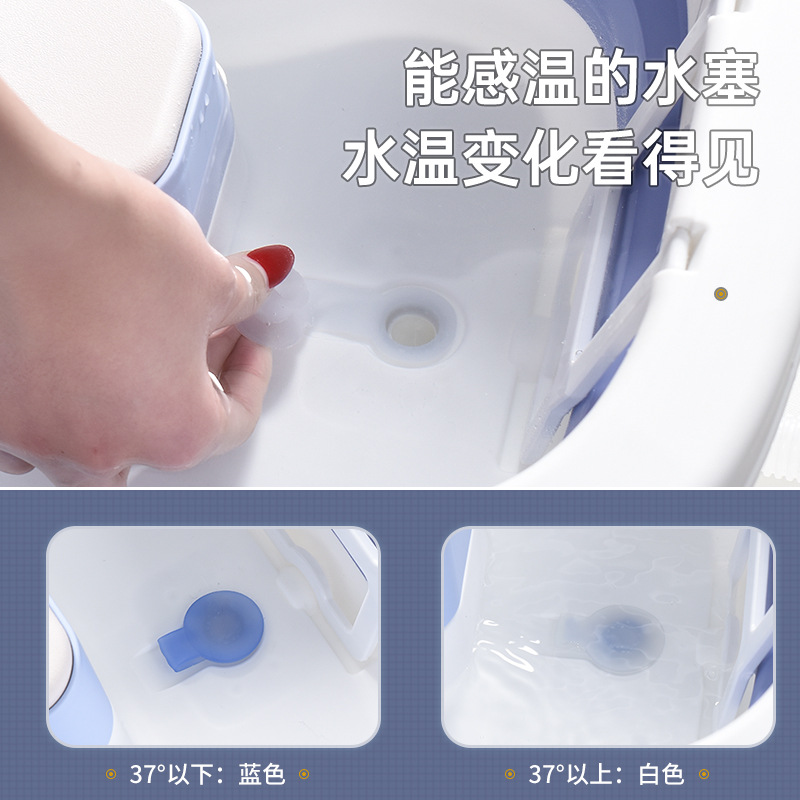 能感温的水塞
水温变化看得见

37°以下：蓝色

37°以上：白色