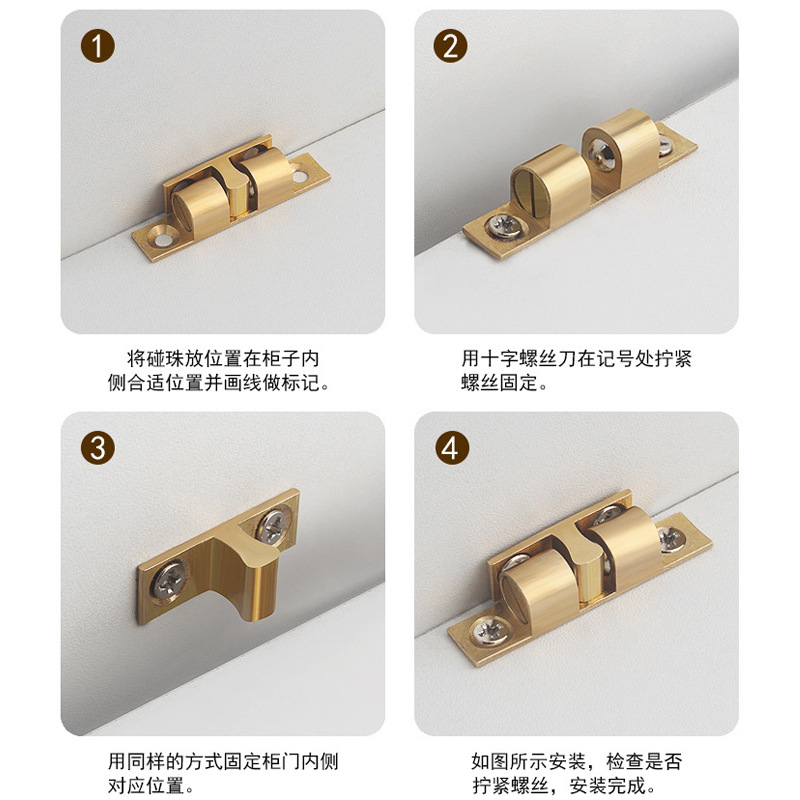 1

将碰珠放位置在柜子内侧合适位置并画线做标记。

2

用十字螺丝刀在记号处拧紧螺丝固定。

3

用同样的方式固定柜门内侧对应位置。

4

如图所示安装，检查是否拧紧螺丝，安装完成。