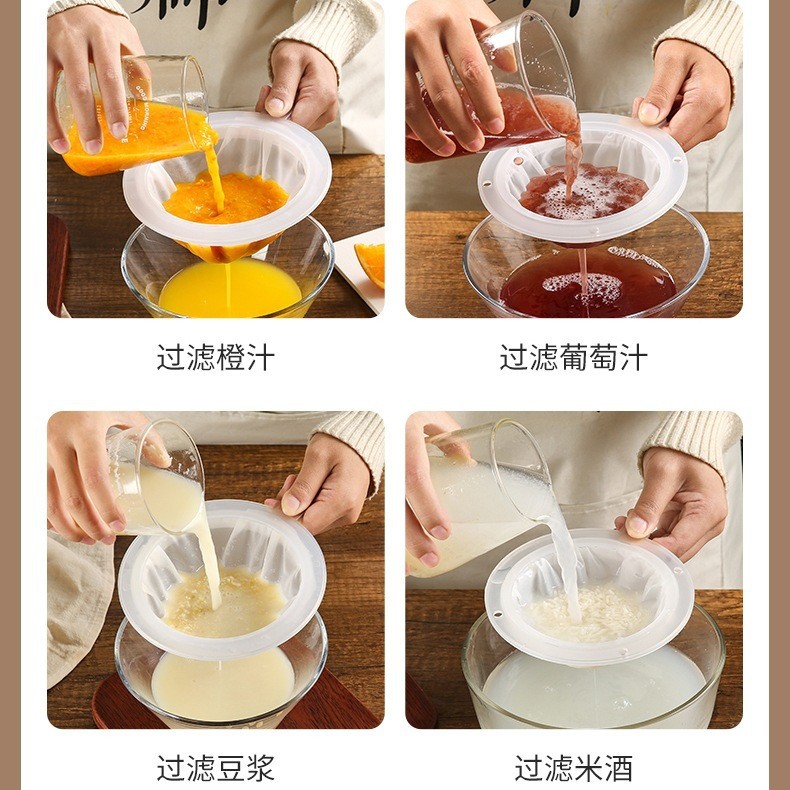 过滤橙汁

过滤葡萄汁

过滤豆浆

过滤米酒