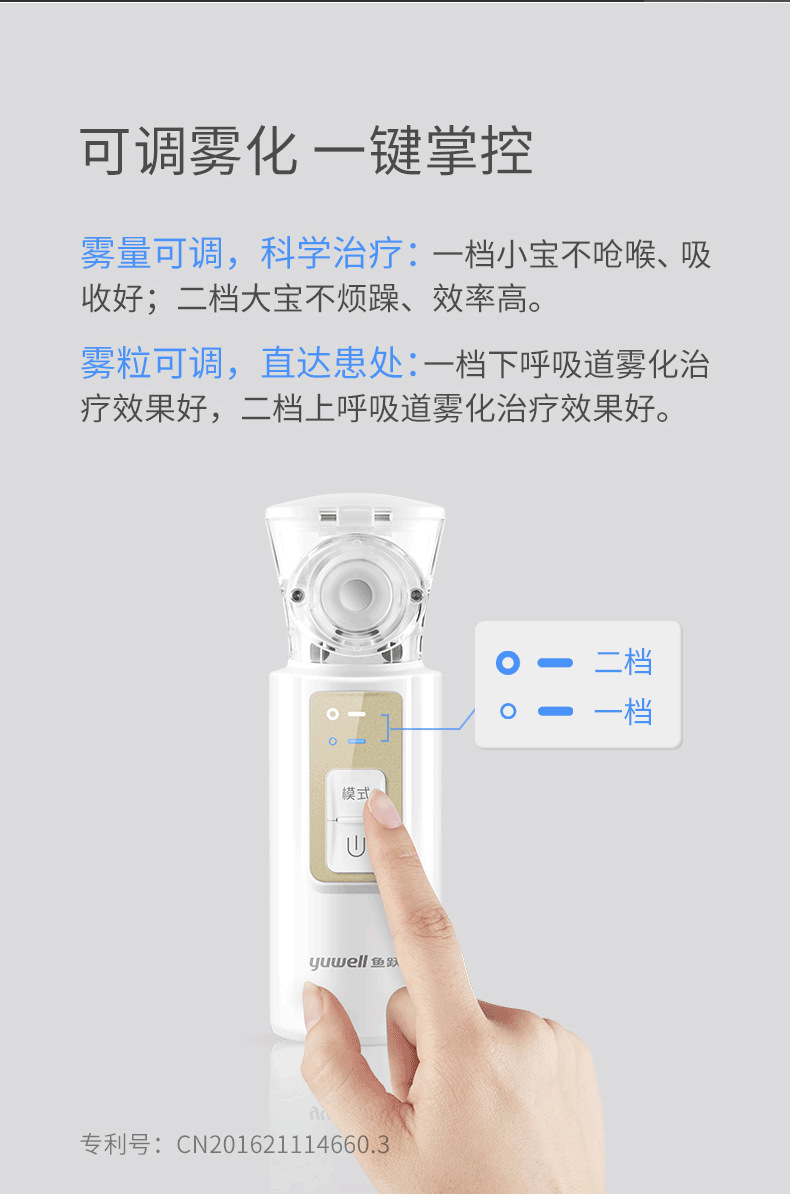 可调雾化 一键掌控

雾量可调，科学治疗：一档小宝不呛喉、吸收好；二档大宝不烦躁、效率高。

雾粒可调，直达患处：一档下呼吸道雾化治疗效果好，二档上呼吸道雾化治疗效果好。

二档
一档

模式

yuwell 鱼跃

专利号：CN201621114660.3