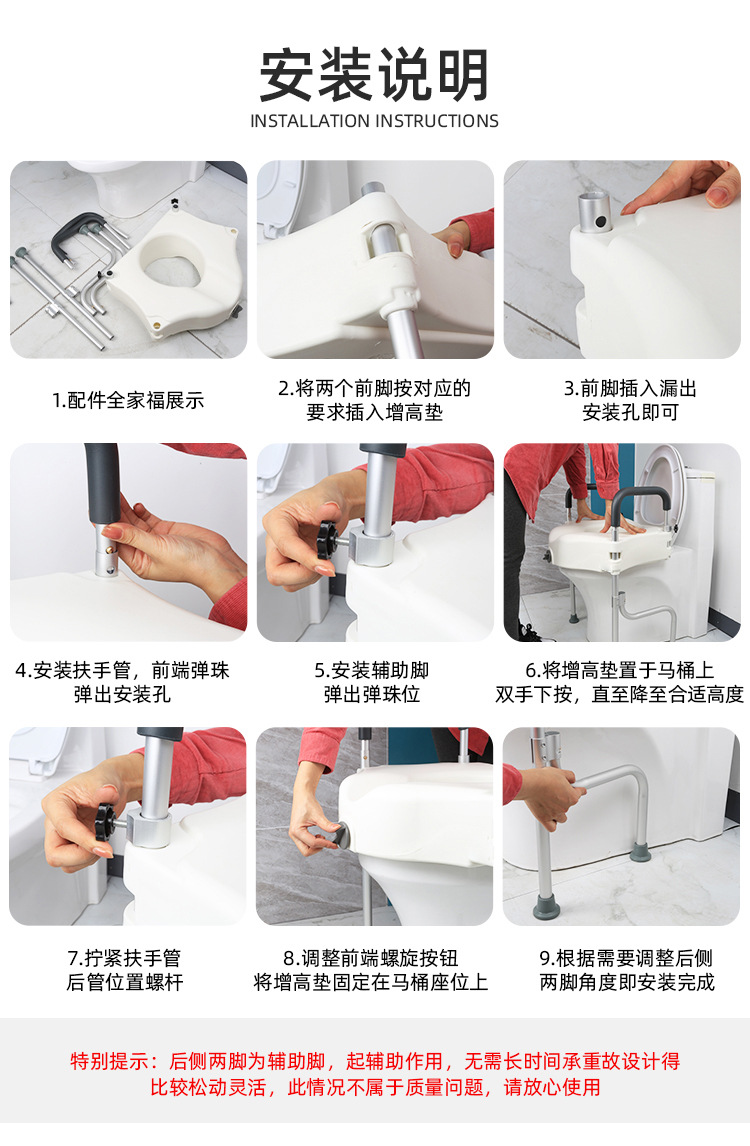 安装说明
INSTALLATION INSTRUCTIONS

1.配件全家福展示

2.将两个前脚按对应的要求插入增高垫

3.前脚插入漏出安装孔即可

4.安装扶手管，前端弹珠弹出安装孔

5.安装辅助脚弹出弹珠位

6.将增高垫置于马桶上双手下按，直至降至合适高度

7.拧紧扶手管后管位置螺杆

8.调整前端螺旋按钮将增高垫固定在马桶座位上

9.根据需要调整后侧两脚角度即安装完成

特别提示：后侧两脚为辅助脚，起辅助作用，无需长时间承重故设计得比较松动灵活，此情况不属于质量问题，请放心使用