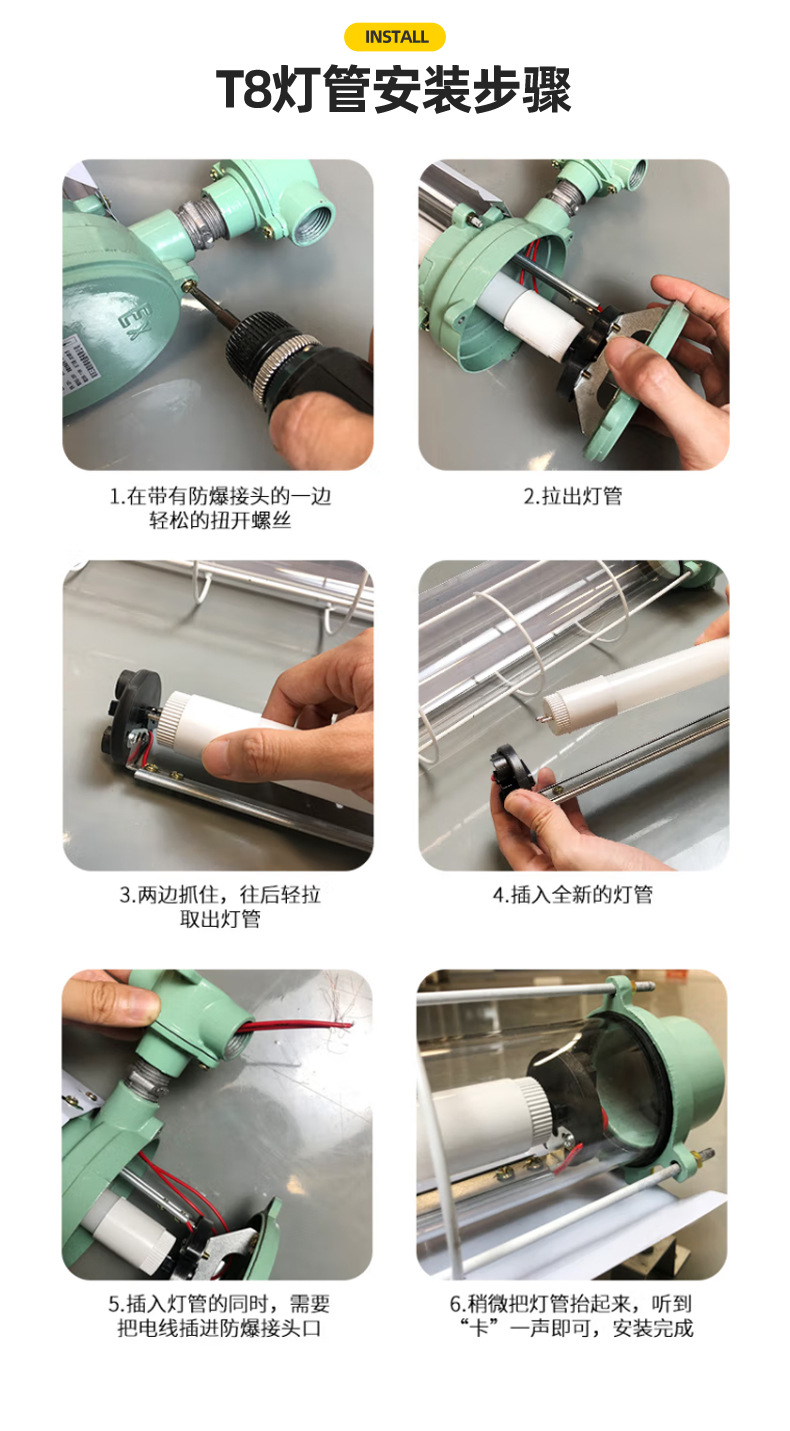 INSTALL

T8灯管安装步骤

EX

1.在带有防爆接头的一边轻松的扭开螺丝

2.拉出灯管

3.两边抓住，往后轻拉取出灯管

4.插入全新的灯管

5.插入灯管的同时，需要把电线插进防爆接头口

6.稍微把灯管抬起来，听到“卡”一声即可，安装完成