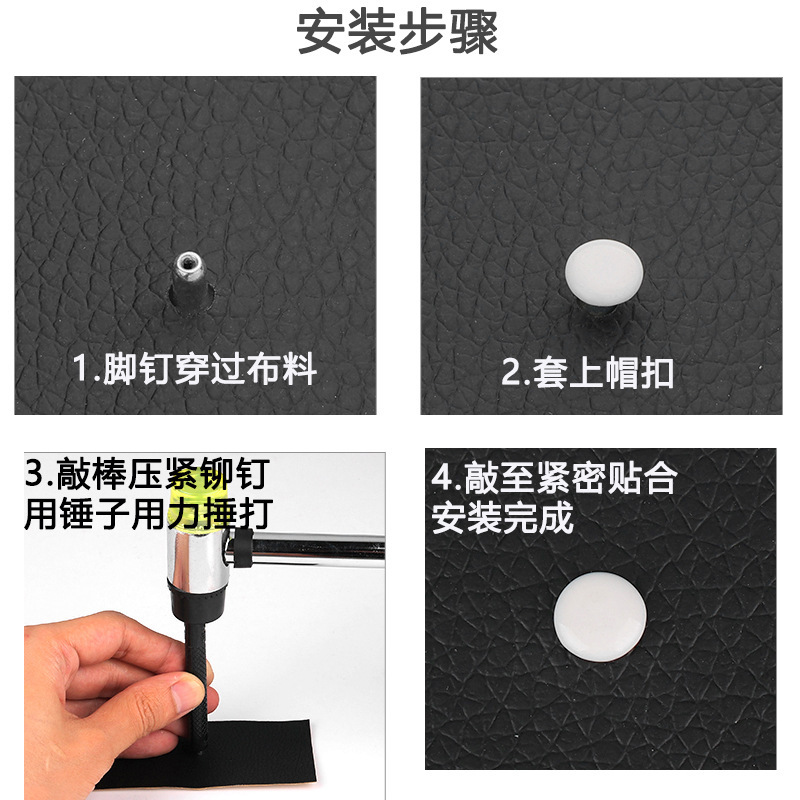 安装步骤

1.脚钉穿过布料

2.套上帽扣

3.敲棒压紧铆钉
用锤子用力捶打

4.敲至紧密贴合
安装完成