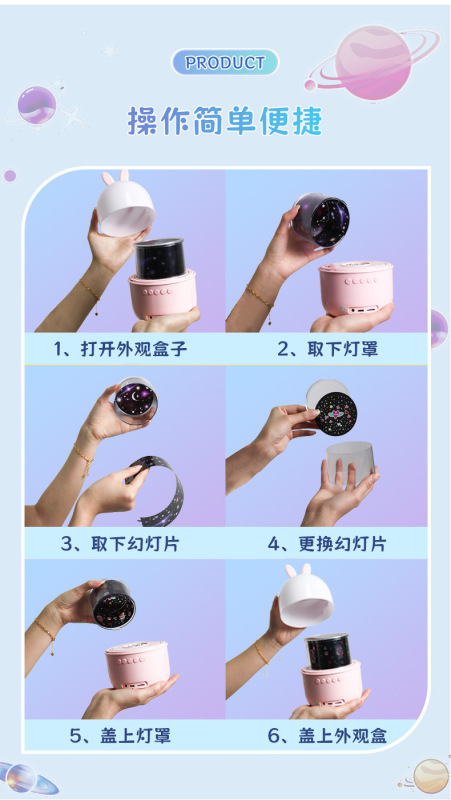 PRODUCT

操作简单便捷

1、打开外观盒子

2、取下灯罩

3、取下幻灯片

4、更换幻灯片

5、盖上灯罩

6、盖上外观盒