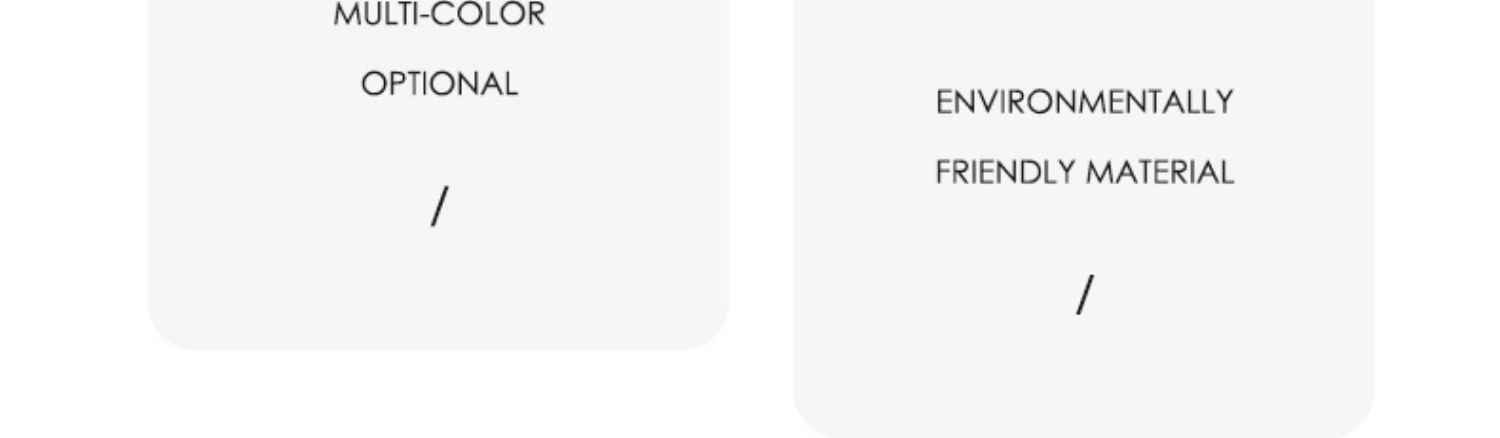 MULTI-COLOR

OPTIONAL

/

ENVIRONMENTALLY

FRIENDLY MATERIAL

/