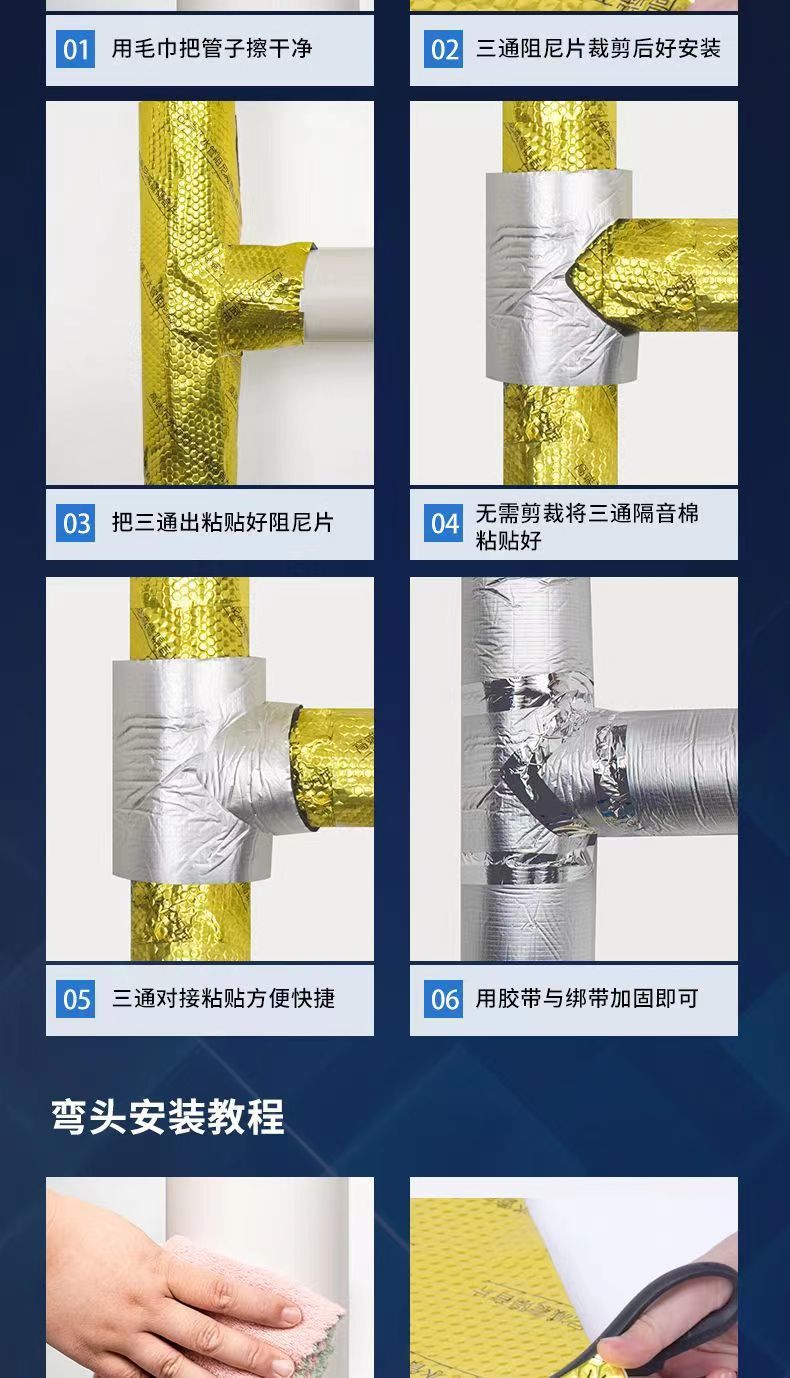 01 用毛巾把管子擦干净

02 三通阻尼片裁剪后好安装

03 把三通出粘贴好阻尼片

04 无需剪裁将三通隔音棉粘贴好

05 三通对接粘贴方便快捷

06 用胶带与绑带加固即可

弯头安装教程