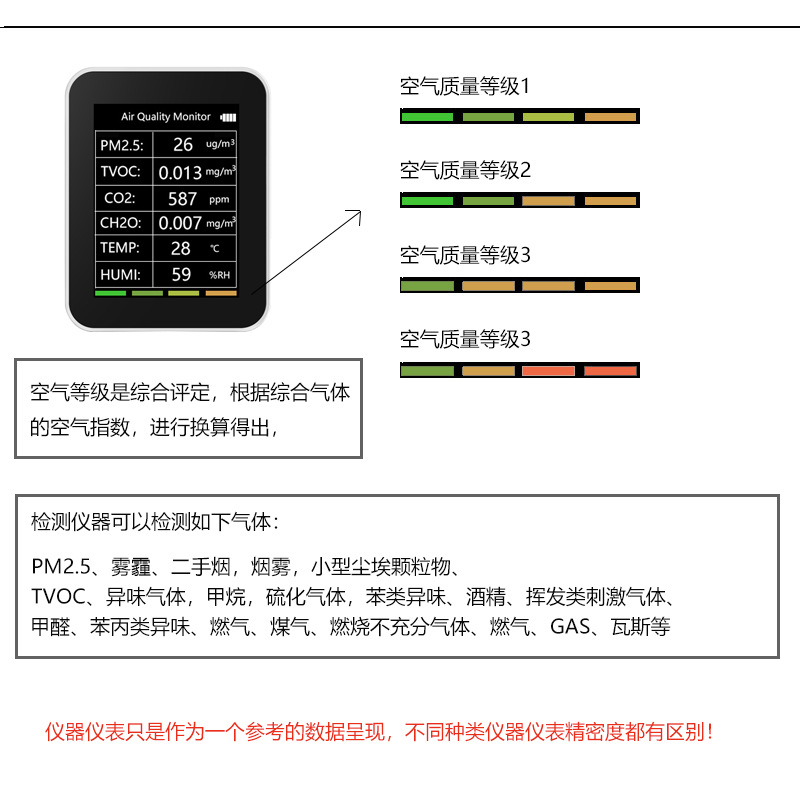 Air Quality Monitor

| PM2.5: | 26 | ug/m³ |
|---|---|---|
| TVOC: | 0.013 | mg/m³ |
| CO2: | 587 | ppm |
| CH2O: | 0.007 | mg/m³ |
| TEMP: | 28 | ℃ |
| HUMI: | 59 | %RH |

空气质量等级1

空气质量等级2

空气质量等级3

空气质量等级3

空气等级是综合评定，根据综合气体的空气指数，进行换算得出，

检测仪器可以检测如下气体：

PM2.5、雾霾、二手烟，烟雾，小型尘埃颗粒物、
TVOC、异味气体，甲烷，硫化气体，苯类异味、酒精、挥发类刺激气体、
甲醛、苯丙类异味、燃气、煤气、燃烧不充分气体、燃气、GAS、瓦斯等

仪器仪表只是作为一个参考的数据呈现，不同种类仪器仪表精密度都有区别！