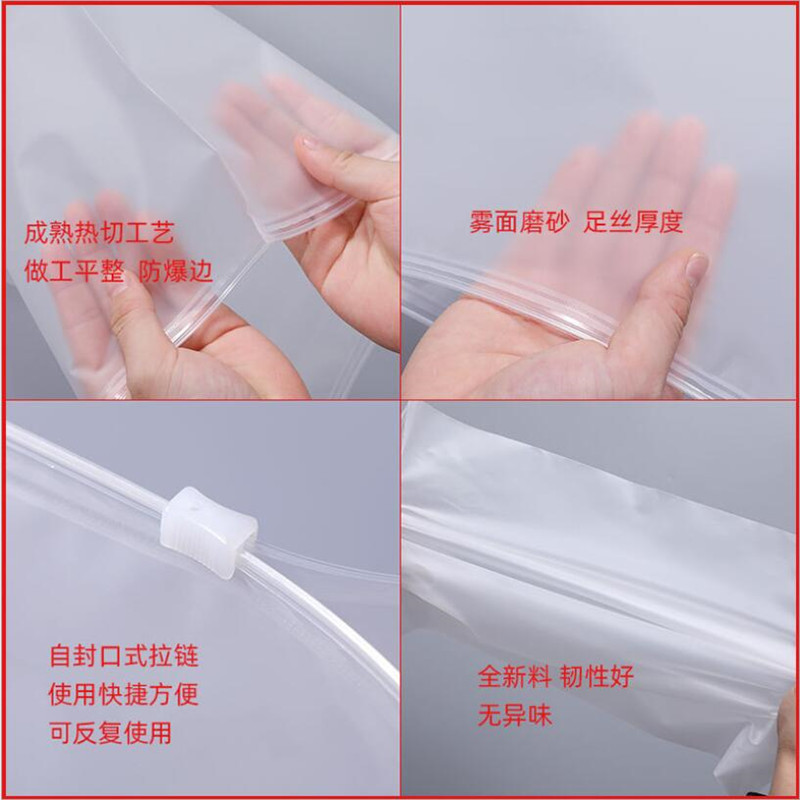 成熟热切工艺
做工平整 防爆边

雾面磨砂 足丝厚度

自封口式拉链
使用快捷方便
可反复使用

全新料 韧性好
无异味