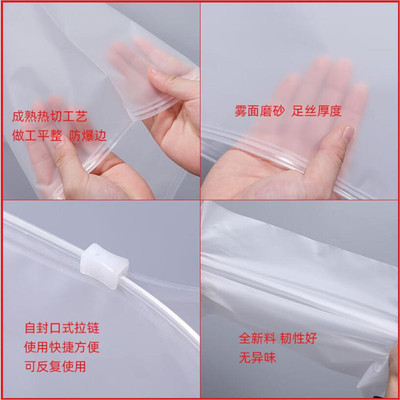 成熟热切工艺
做工平整 防爆边

雾面磨砂 足丝厚度

自封口式拉链
使用快捷方便
可反复使用

全新料 韧性好
无异味