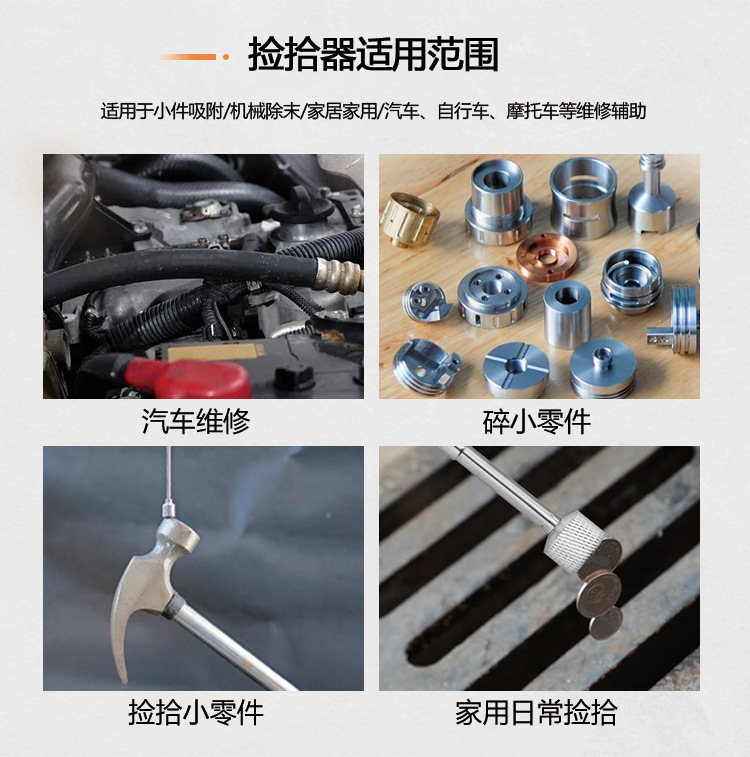 捡拾器适用范围

适用于小件吸附/机械除末/家居家用/汽车、自行车、摩托车等维修辅助

汽车维修

碎小零件

捡拾小零件

家用日常捡拾