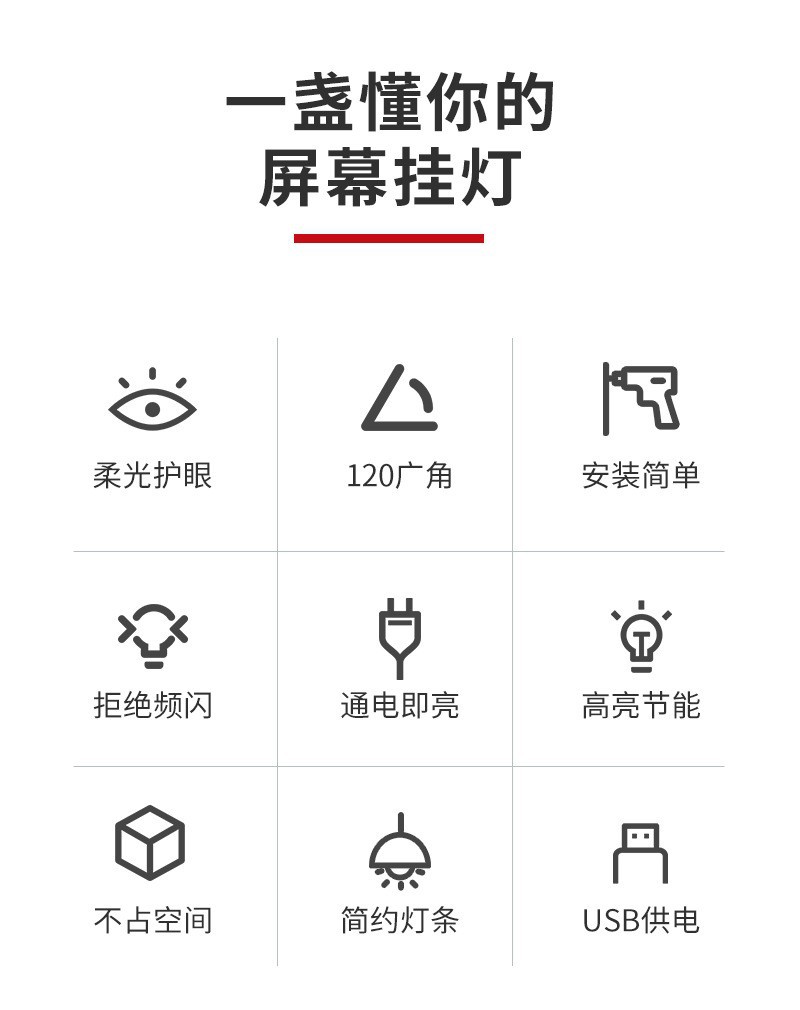 一盏懂你的
屏幕挂灯

柔光护眼

120广角

安装简单

拒绝频闪

通电即亮

高亮节能

不占空间

简约灯条

USB供电