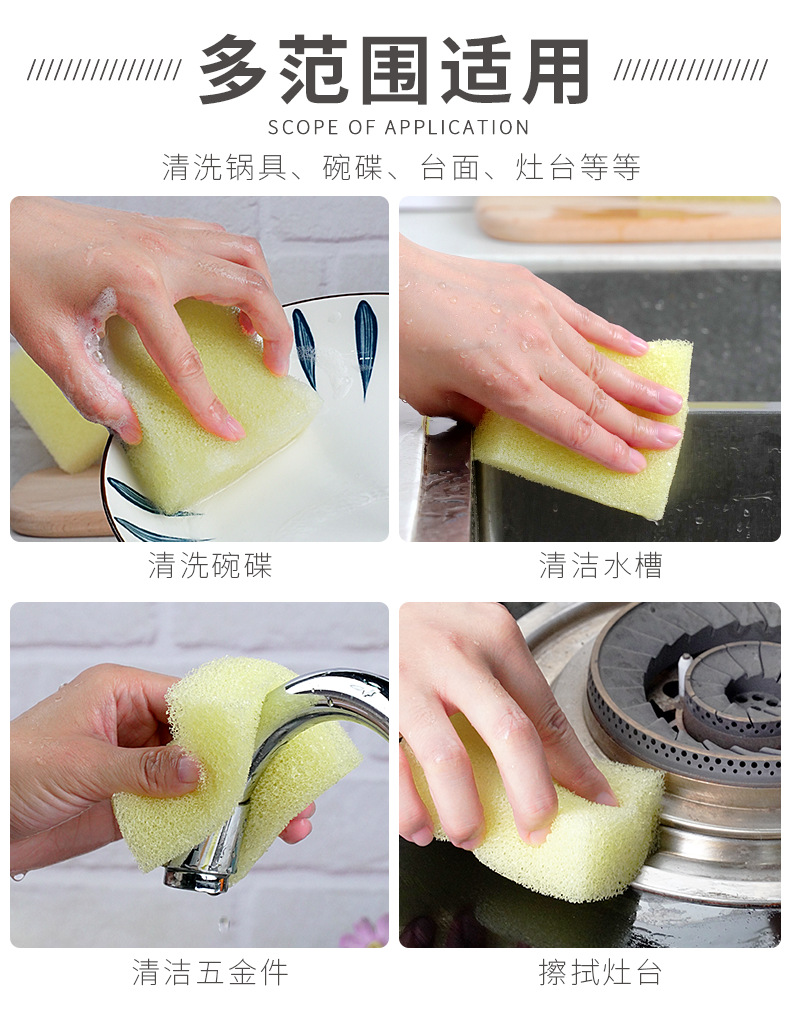 多范围适用

SCOPE OF APPLICATION

清洗锅具、碗碟、台面、灶台等等

清洗碗碟

清洁水槽

清洁五金件

擦拭灶台