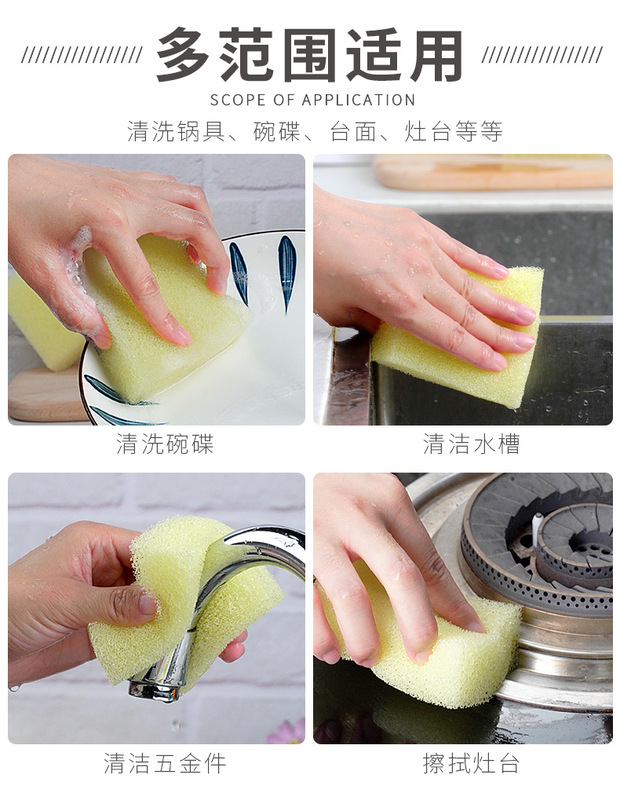 多范围适用

SCOPE OF APPLICATION

清洗锅具、碗碟、台面、灶台等等

清洗碗碟

清洁水槽

清洁五金件

擦拭灶台