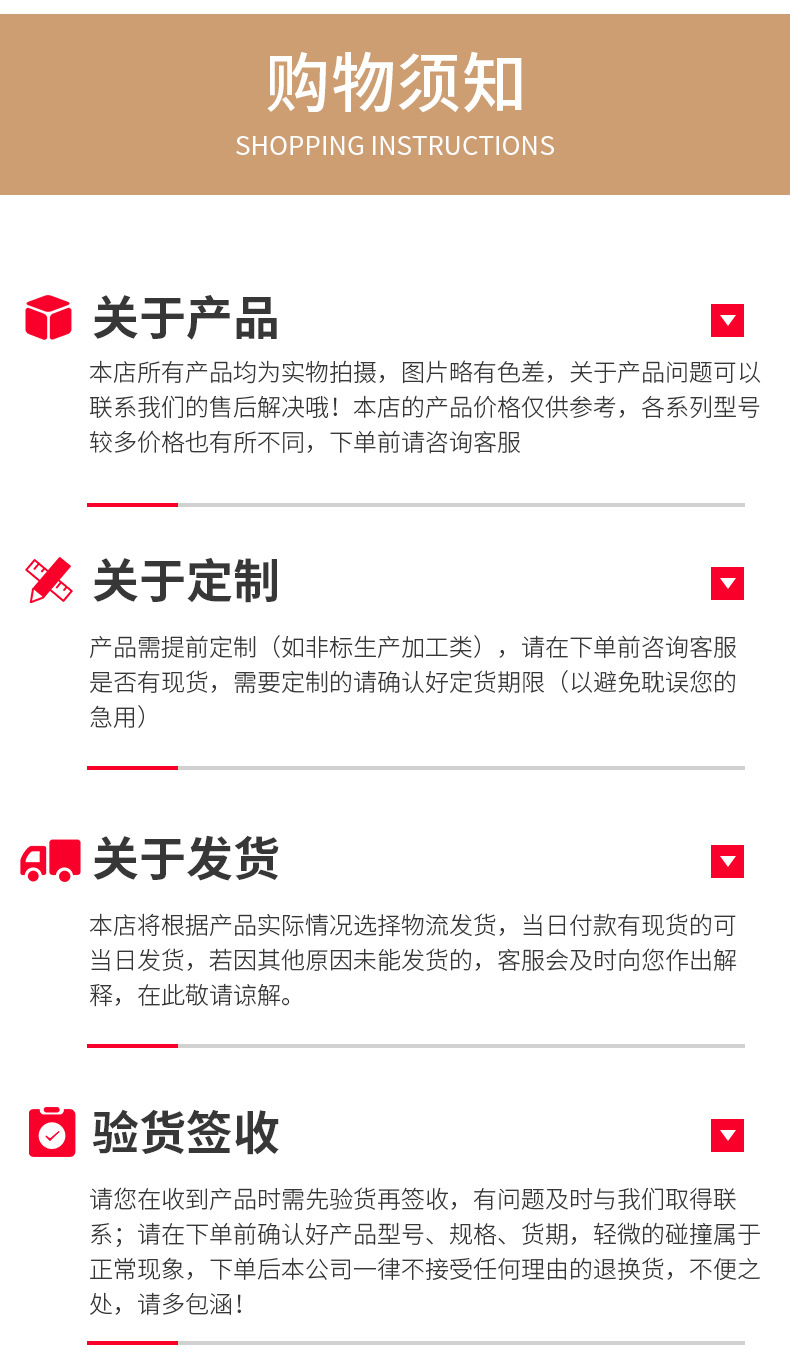 购物须知
SHOPPING INSTRUCTIONS

关于产品

本店所有产品均为实物拍摄，图片略有色差，关于产品问题可以联系我们的售后解决哦！本店的产品价格仅供参考，各系列型号较多价格也有所不同，下单前请咨询客服

关于定制

产品需提前定制（如非标生产加工类），请在下单前咨询客服是否有现货，需要定制的请确认好定货期限（以避免耽误您的急用）

关于发货

本店将根据产品实际情况选择物流发货，当日付款有现货的可当日发货，若因其他原因未能发货的，客服会及时向您作出解释，在此敬请谅解。

验货签收

请您在收到产品时需先验货再签收，有问题及时与我们取得联系；请在下单前确认好产品型号、规格、货期，轻微的碰撞属于正常现象，下单后本公司一律不接受任何理由的退换货，不便之处，请多包涵！