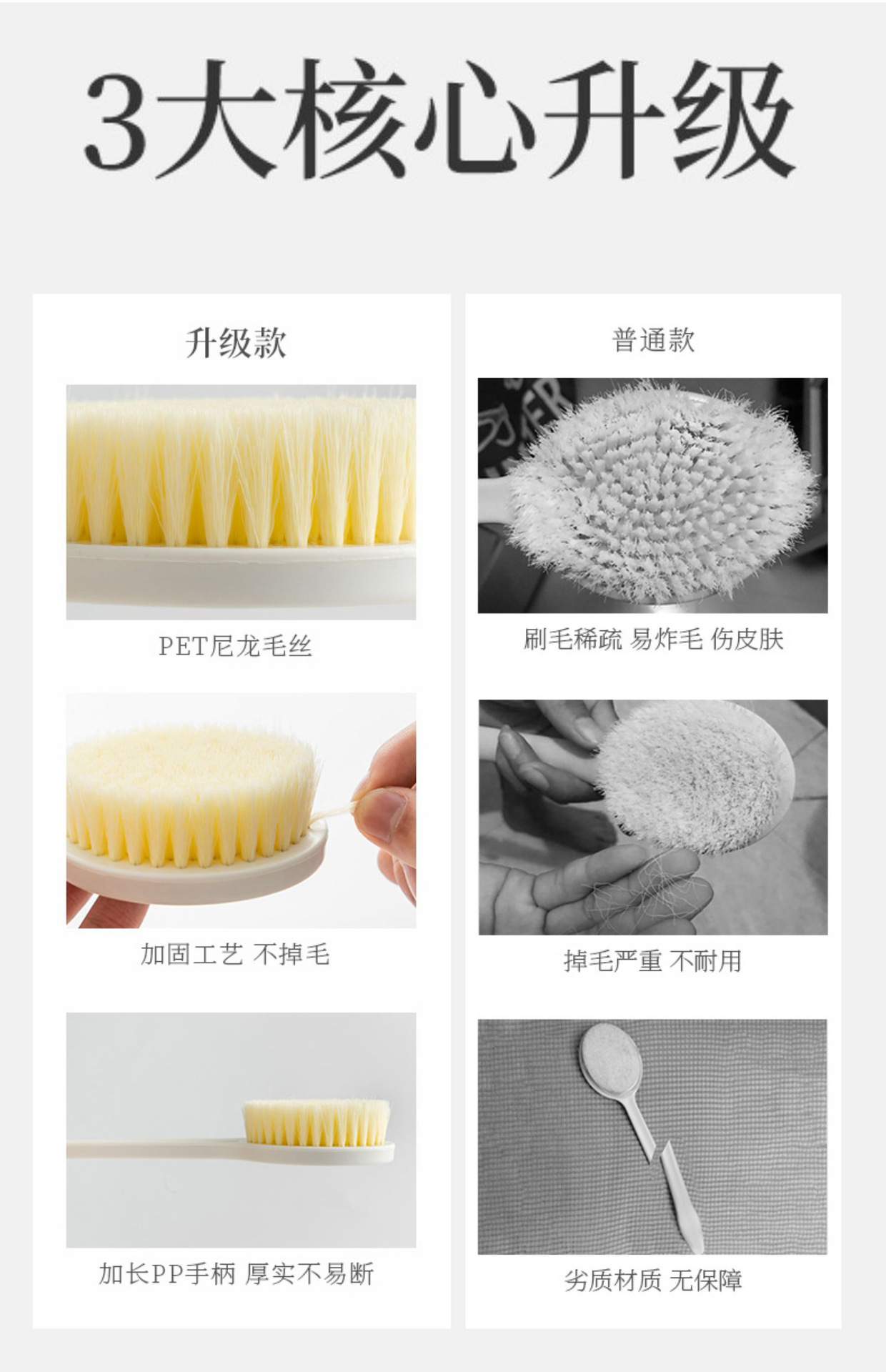 3大核心升级

升级款

PET尼龙毛丝

加固工艺 不掉毛

加长PP手柄 厚实不易断

普通款

刷毛稀疏 易炸毛 伤皮肤

掉毛严重 不耐用

劣质材质 无保障