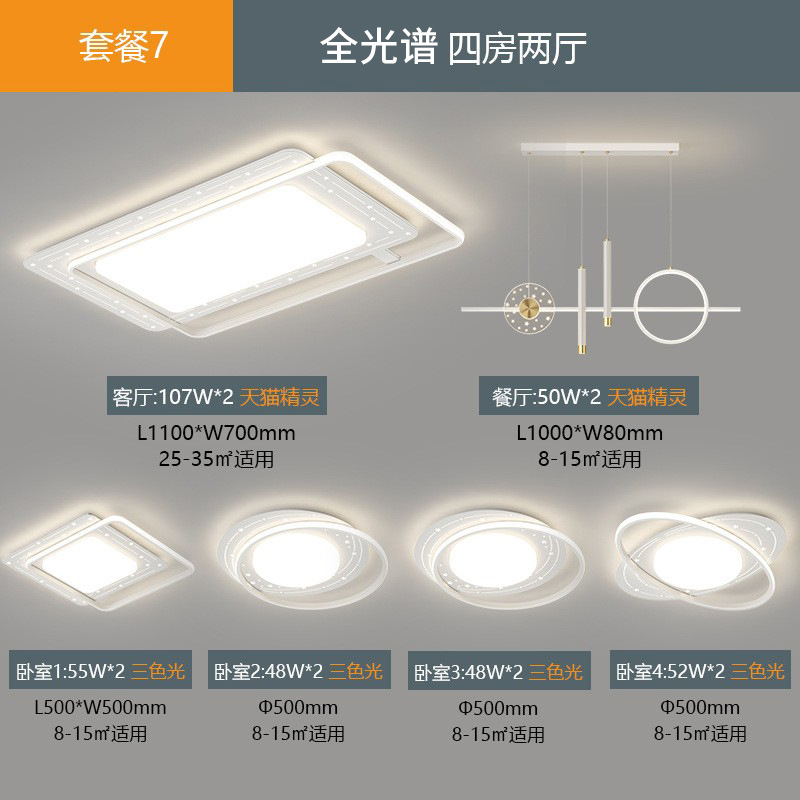 套餐7

全光谱 四房两厅

客厅:107W*2 天猫精灵
L1100*W700mm
25-35㎡适用

餐厅:50W*2 天猫精灵
L1000*W80mm
8-15㎡适用

卧室1:55W*2 三色光
L500*W500mm
8-15㎡适用

卧室2:48W*2 三色光
Φ500mm
8-15㎡适用

卧室3:48W*2 三色光
Φ500mm
8-15㎡适用

卧室4:52W*2 三色光
Φ500mm
8-15㎡适用