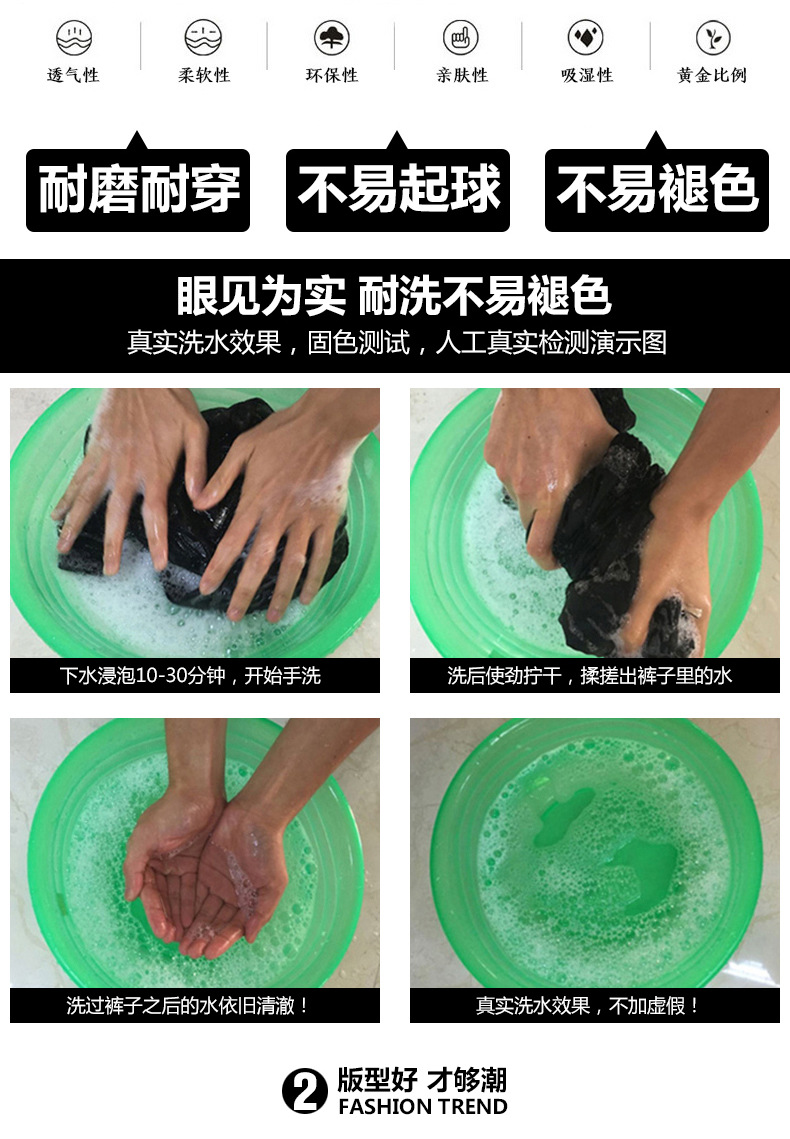 透气性 柔软性 环保性 亲肤性 吸湿性 黄金比例

耐磨耐穿 不易起球 不易褪色

眼见为实 耐洗不易褪色

真实洗水效果，固色测试，人工真实检测演示图

下水浸泡10-30分钟，开始手洗

洗后使劲拧干，揉搓出裤子里的水

洗过裤子之后的水依旧清澈！

真实洗水效果，不加虚假！

2 版型好 才够潮
FASHION TREND