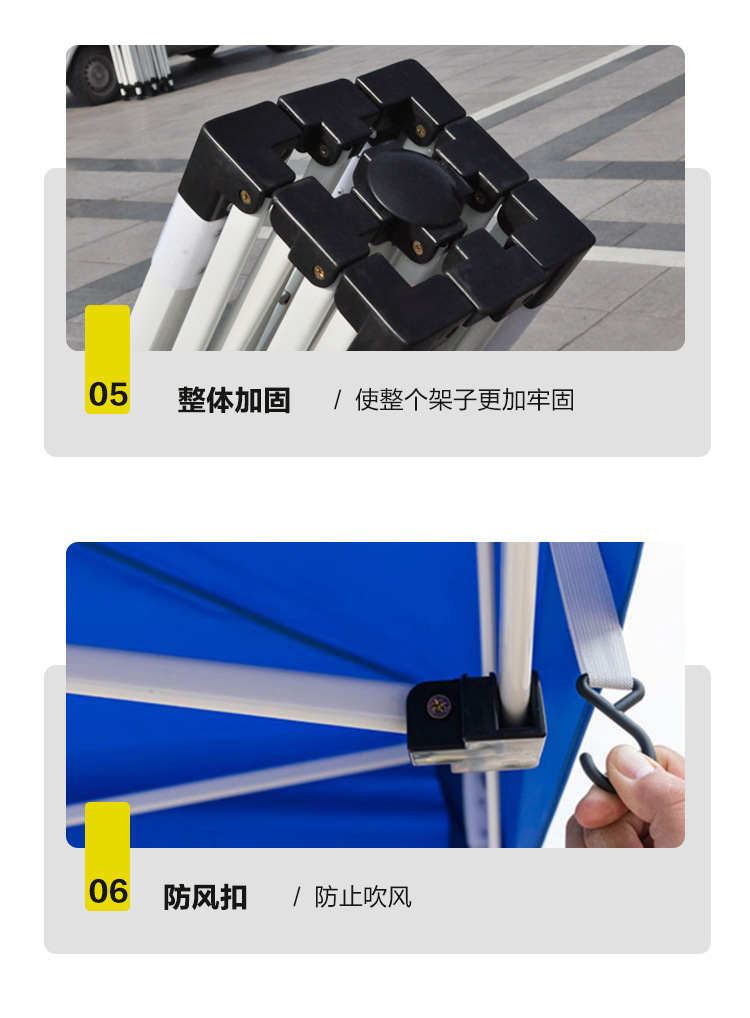 05

整体加固 / 使整个架子更加牢固

06

防风扣 / 防止吹风