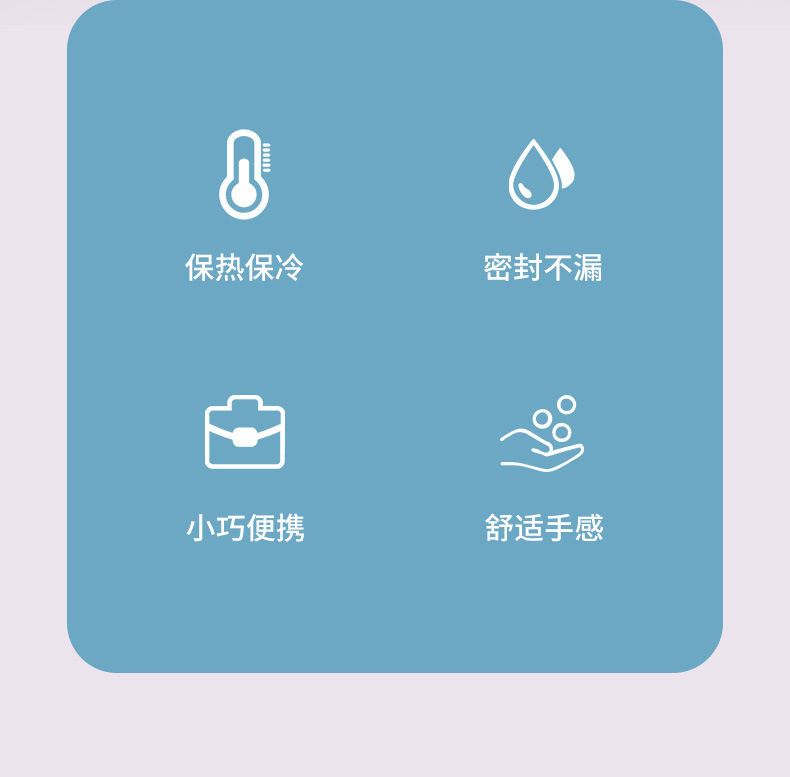 保热保冷

密封不漏

小巧便携

舒适手感