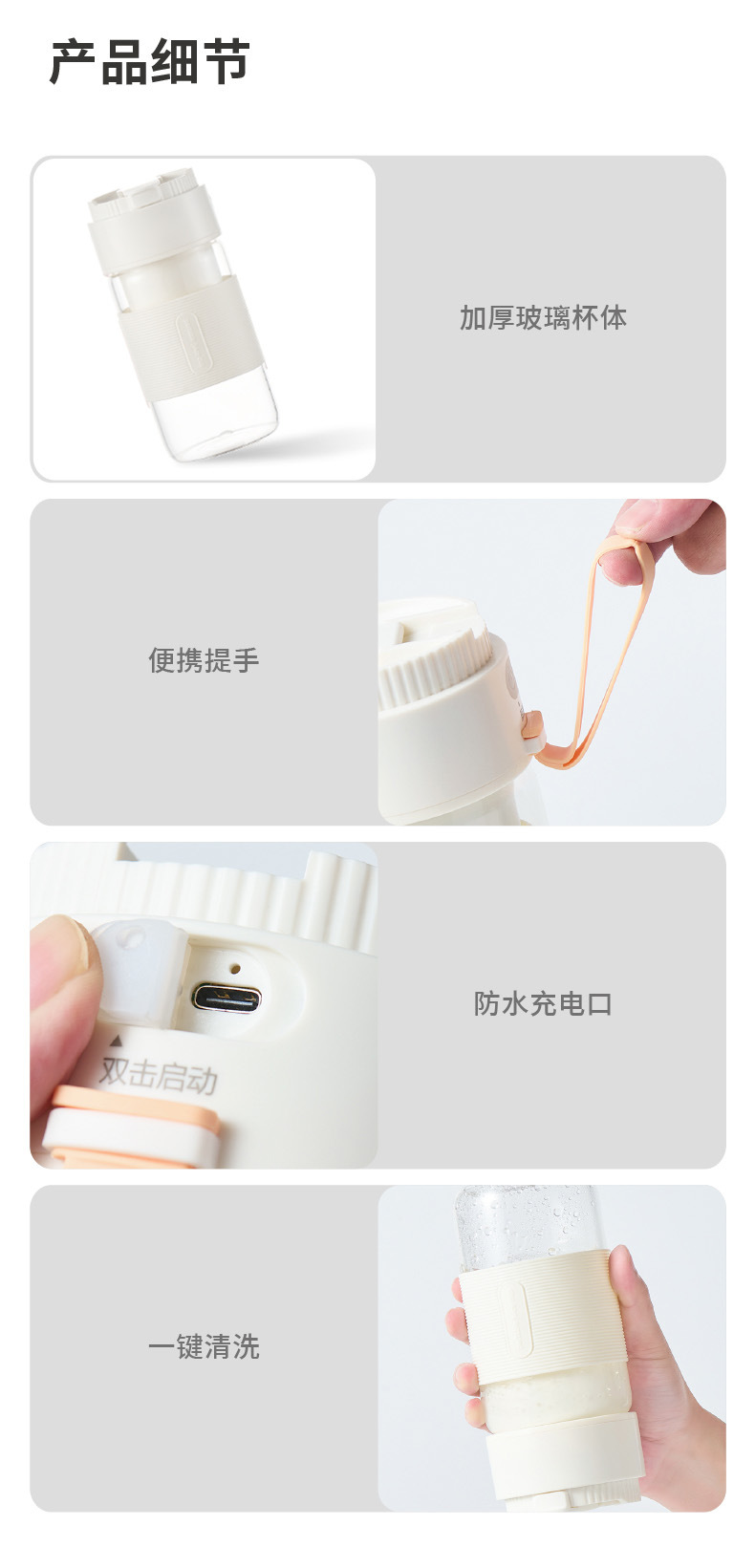 产品细节

加厚玻璃杯体

便携提手

双击启动

防水充电口

一键清洗