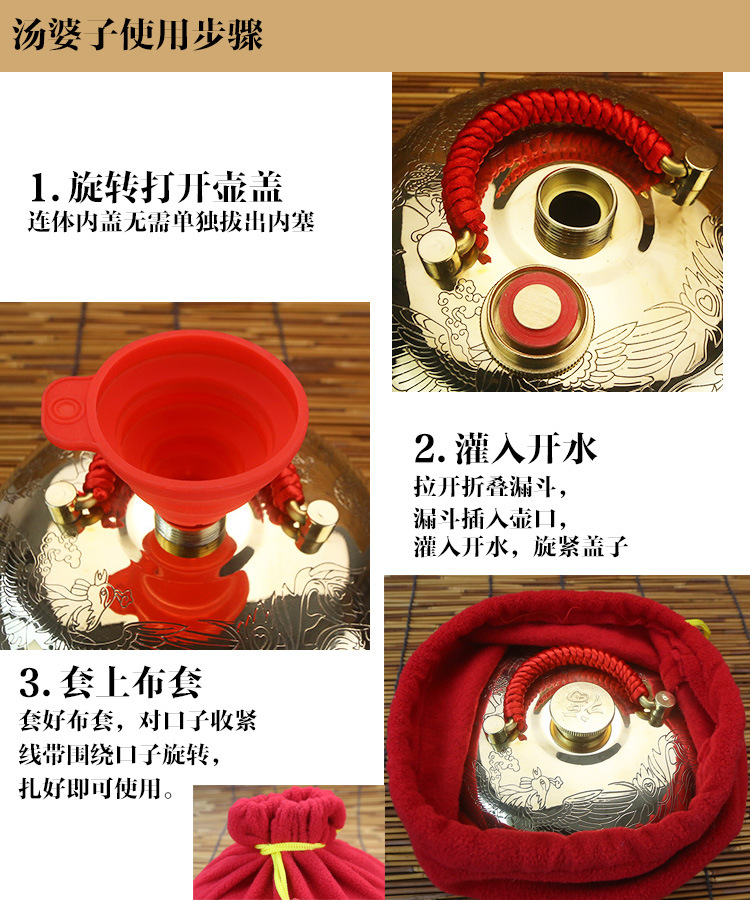 汤婆子使用步骤

1. 旋转打开壶盖
连体内盖无需单独拔出内塞

2. 灌入开水
拉开折叠漏斗，
漏斗插入壶口，
灌入开水，旋紧盖子

3. 套上布套
套好布套，对口子收紧
线带围绕口子旋转，
扎好即可使用。