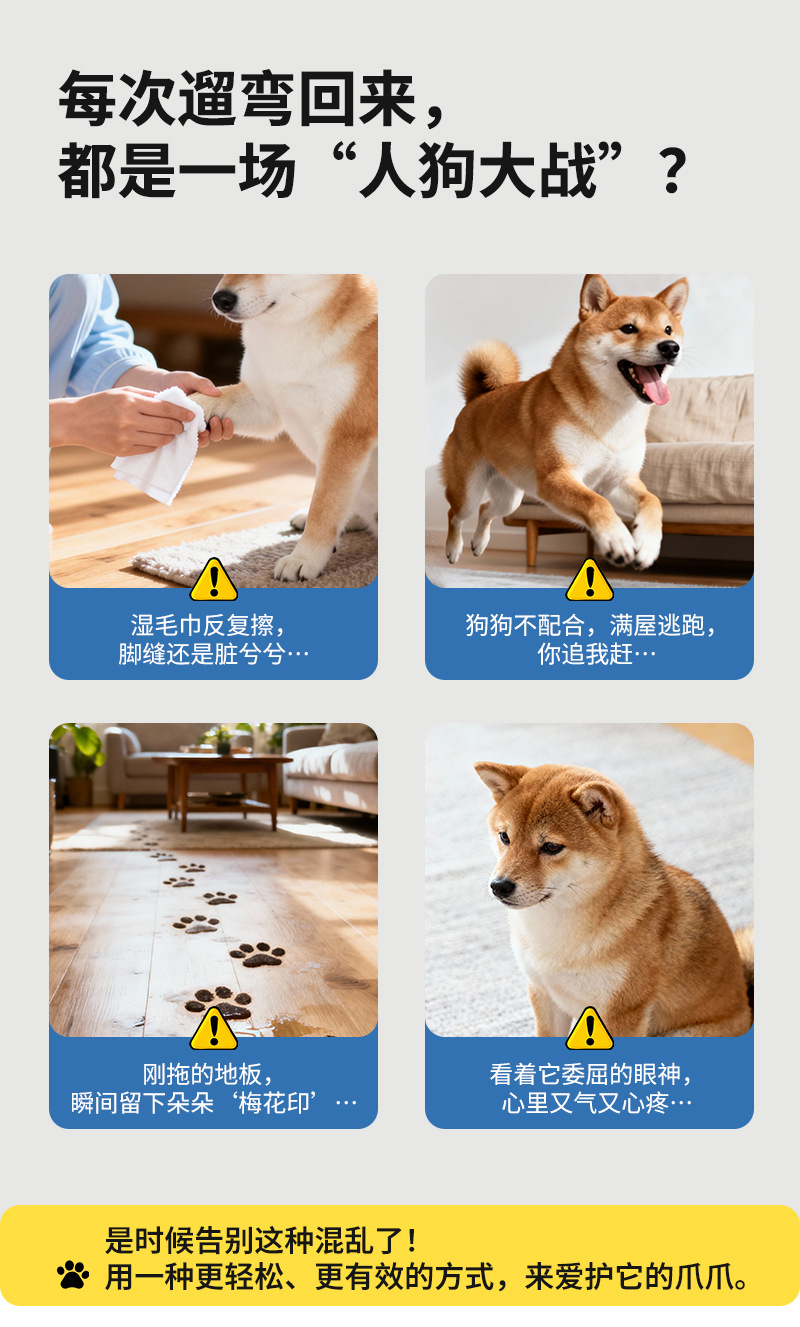 每次遛弯回来，
都是一场“人狗大战”？

湿毛巾反复擦，
脚缝还是脏兮兮…

狗狗不配合，满屋逃跑，
你追我赶…

刚拖的地板，
瞬间留下朵朵‘梅花印’…

看着它委屈的眼神，
心里又气又心疼…

是时候告别这种混乱了！
用一种更轻松、更有效的方式，来爱护它的爪爪。