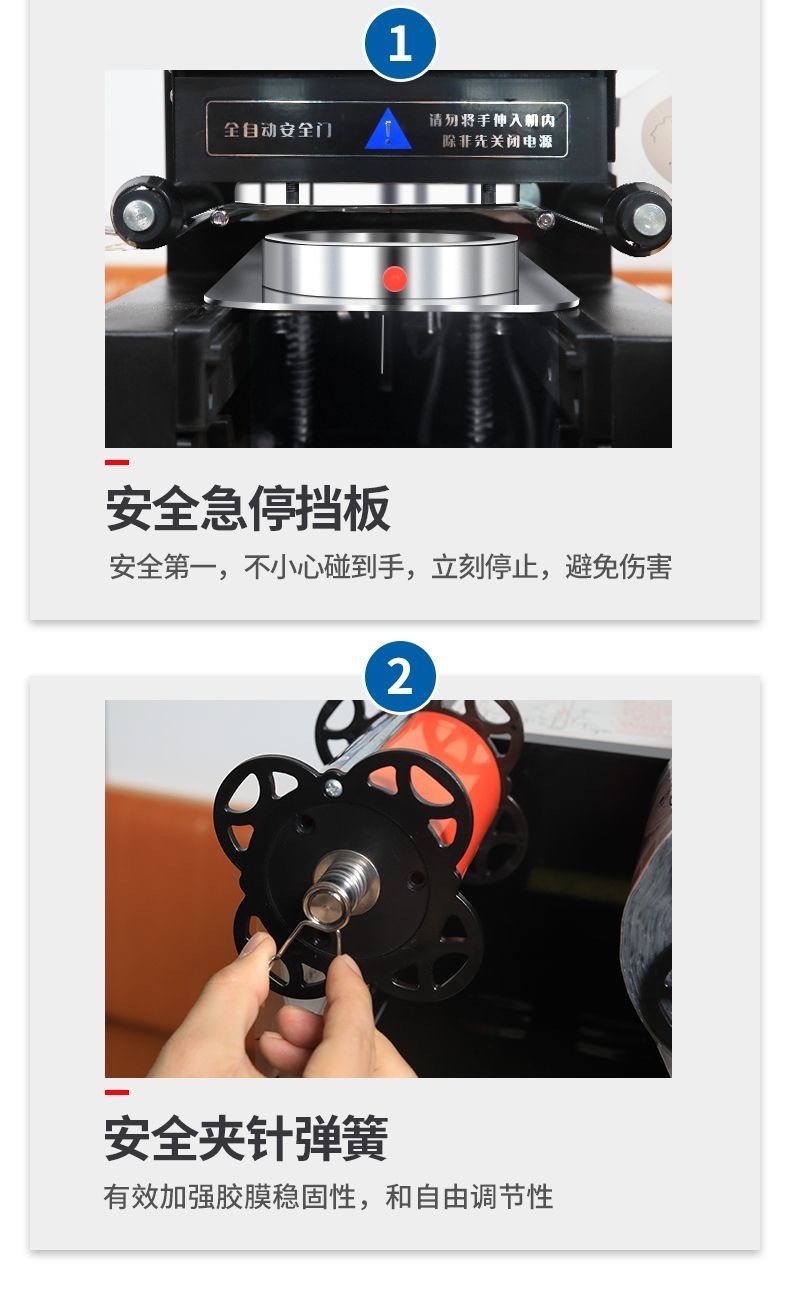 1

全自动安全门

请勿将手伸入机内
除非先关闭电源

安全急停挡板

安全第一，不小心碰到手，立刻停止，避免伤害

2

安全夹针弹簧

有效加强胶膜稳固性，和自由调节性