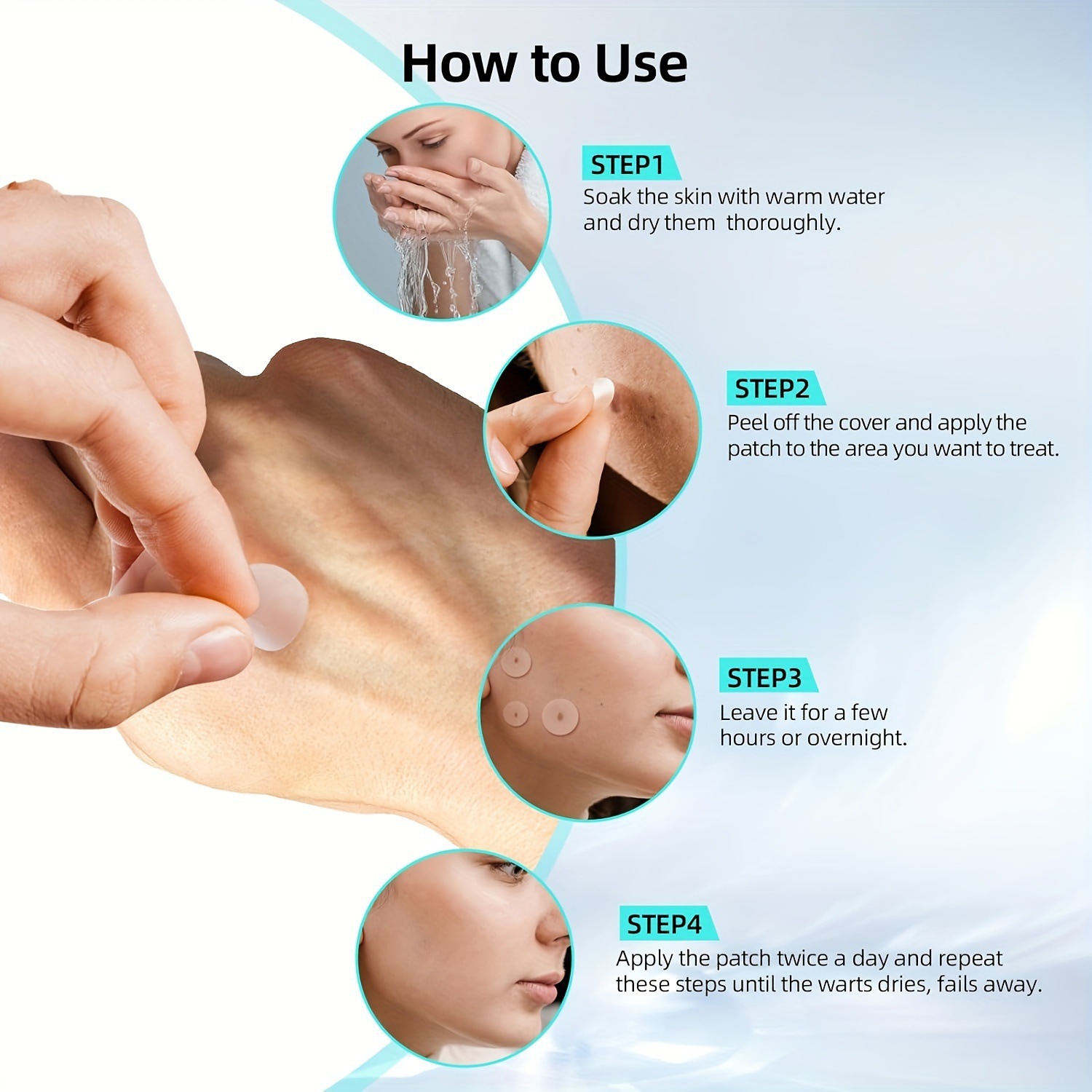 How to Use

STEP1
Soak the skin with warm water and dry them thoroughly.

STEP2
Peel off the cover and apply the patch to the area you want to treat.

STEP3
Leave it for a few hours or overnight.

STEP4
Apply the patch twice a day and repeat these steps until the warts dries, fails away.