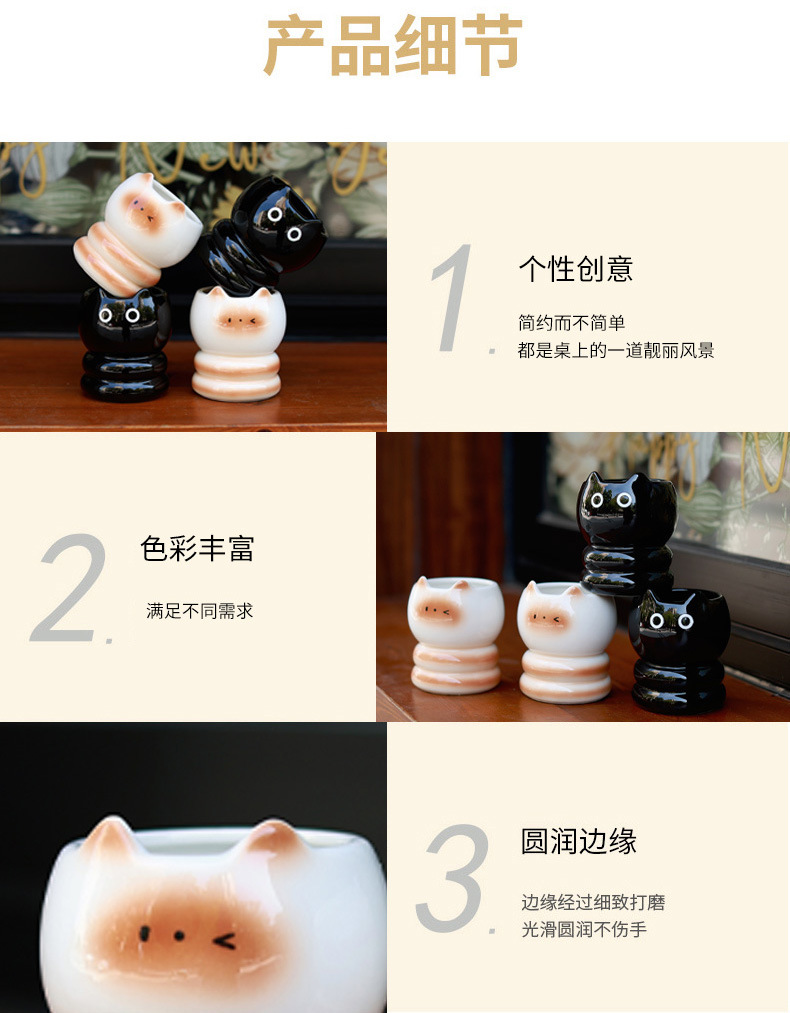 产品细节

1.
个性创意

简约而不简单
都是桌上的一道靓丽风景

2.
色彩丰富

满足不同需求

3.
圆润边缘

边缘经过细致打磨
光滑圆润不伤手