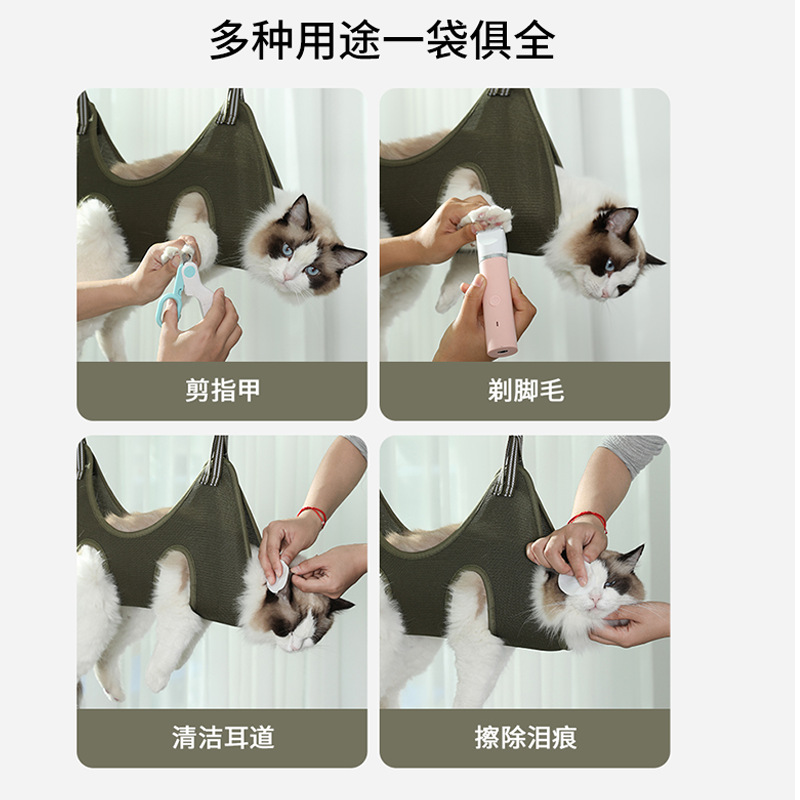 多种用途一袋俱全

剪指甲

剃脚毛

清洁耳道

擦除泪痕