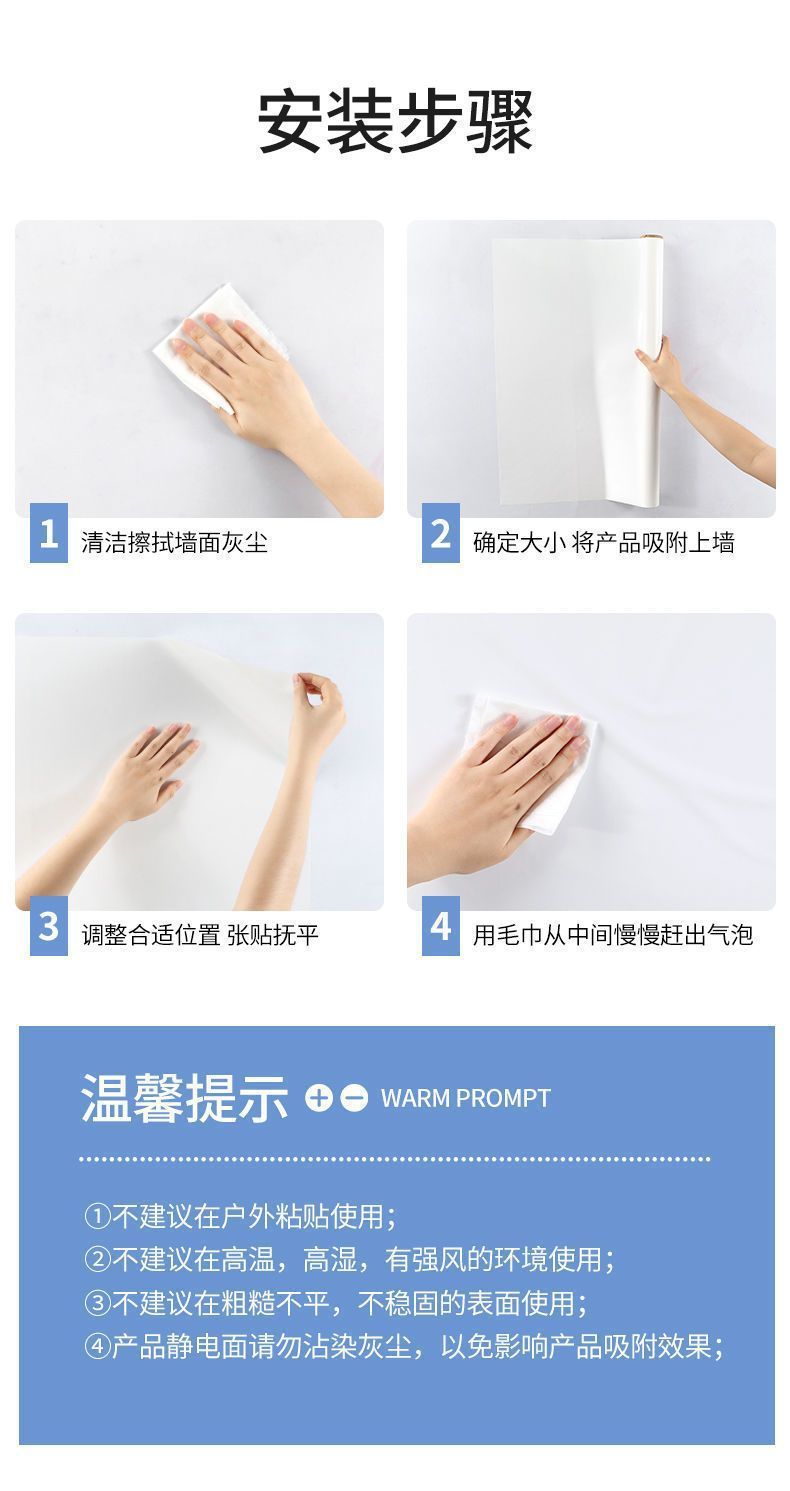 安装步骤

1 清洁擦拭墙面灰尘

2 确定大小 将产品吸附上墙

3 调整合适位置 张贴抚平

4 用毛巾从中间慢慢赶出气泡

温馨提示 WARM PROMPT

①不建议在户外粘贴使用；
②不建议在高温，高湿，有强风的环境使用；
③不建议在粗糙不平，不稳固的表面使用；
④产品静电面请勿沾染灰尘，以免影响产品吸附效果；