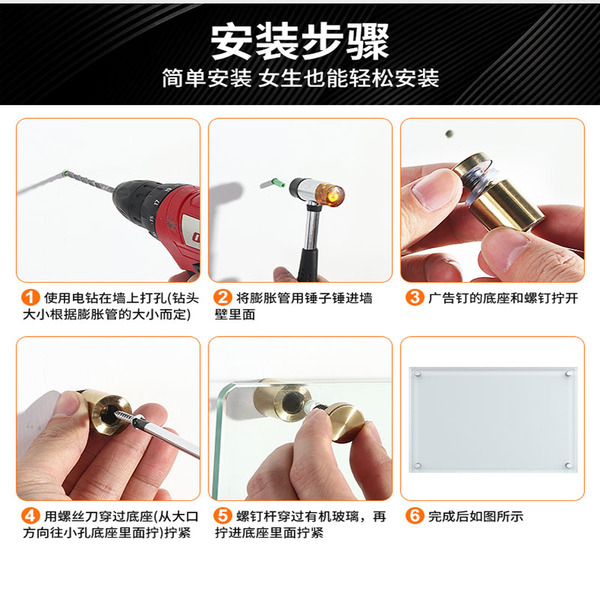 安装步骤
简单安装 女生也能轻松安装

1 使用电钻在墙上打孔(钻头大小根据膨胀管的大小而定)

2 将膨胀管用锤子锤进墙壁里面

3 广告钉的底座和螺钉拧开

4 用螺丝刀穿过底座(从大口方向往小孔底座里面拧)拧紧

5 螺钉杆穿过有机玻璃，再拧进底座里面拧紧

6 完成后如图所示