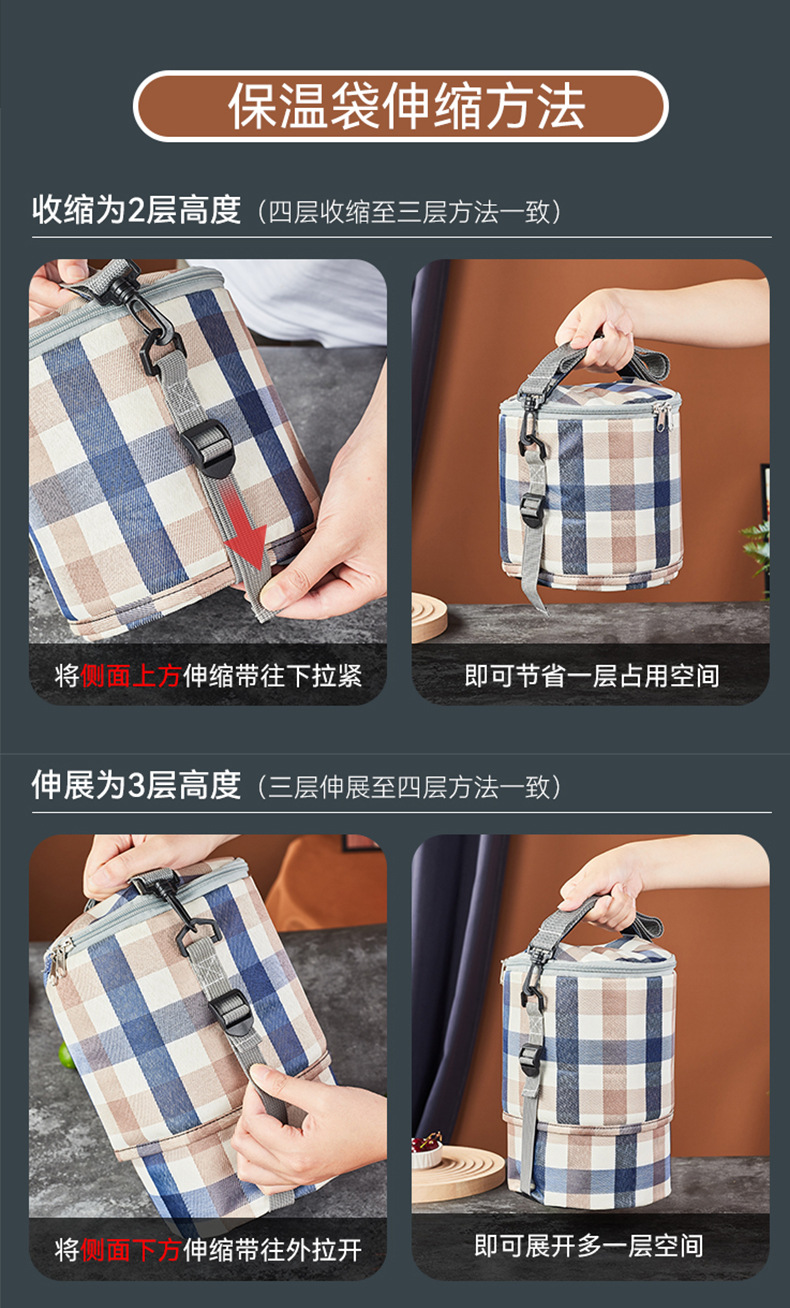 保温袋伸缩方法

收缩为2层高度（四层收缩至三层方法一致）

将侧面上方伸缩带往下拉紧

即可节省一层占用空间

伸展为3层高度（三层伸展至四层方法一致）

将侧面下方伸缩带往外拉开

即可展开多一层空间