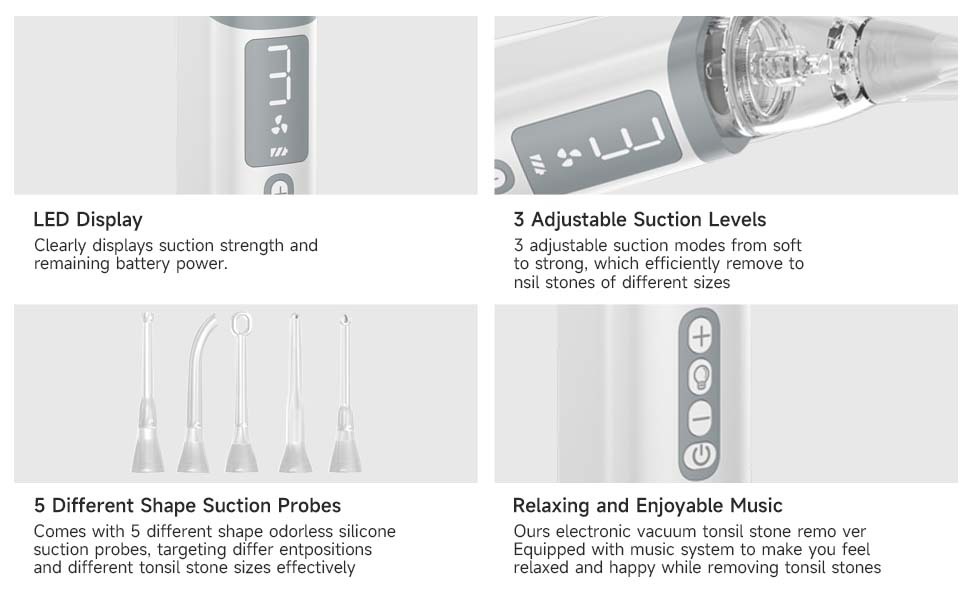 3

LED Display
Clearly displays suction strength and remaining battery power.

3 Adjustable Suction Levels
3 adjustable suction modes from soft to strong, which efficiently remove to nsil stones of different sizes

5 Different Shape Suction Probes
Comes with 5 different shape odorless silicone suction probes, targeting differ entpositions and different tonsil stone sizes effectively

Relaxing and Enjoyable Music
Ours electronic vacuum tonsil stone remo ver Equipped with music system to make you feel relaxed and happy while removing tonsil stones