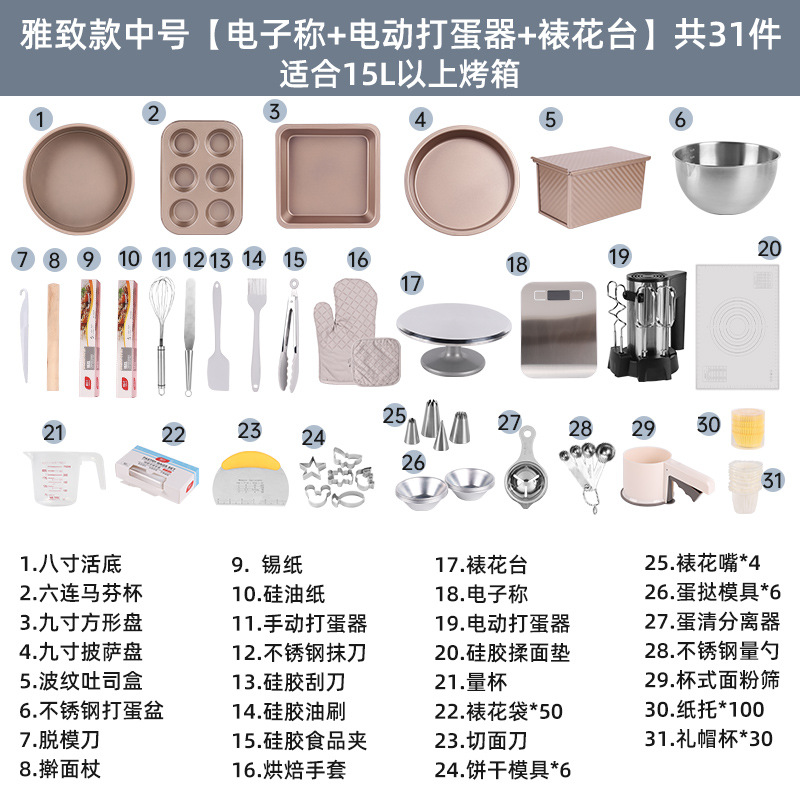 雅致款中号【电子称+电动打蛋器+裱花台】共31件
适合15L以上烤箱

1 2 3 4 5 6
7 8 9 10 11 12 13 14 15 16 17 18 19 20
21 22 23 24 25 26 27 28 29 30 31

1.八寸活底
2.六连马芬杯
3.九寸方形盘
4.九寸披萨盘
5.波纹吐司盒
6.不锈钢打蛋盆
7.脱模刀
8.擀面杖

9. 锡纸
10.硅油纸
11.手动打蛋器
12.不锈钢抹刀
13.硅胶刮刀
14.硅胶油刷
15.硅胶食品夹
16.烘焙手套

17.裱花台
18.电子称
19.电动打蛋器
20.硅胶揉面垫
21.量杯
22.裱花袋*50
23.切面刀
24.饼干模具*6

25.裱花嘴*4
26.蛋挞模具*6
27.蛋清分离器
28.不锈钢量勺
29.杯式面粉筛
30.纸托*100
31.礼帽杯*30