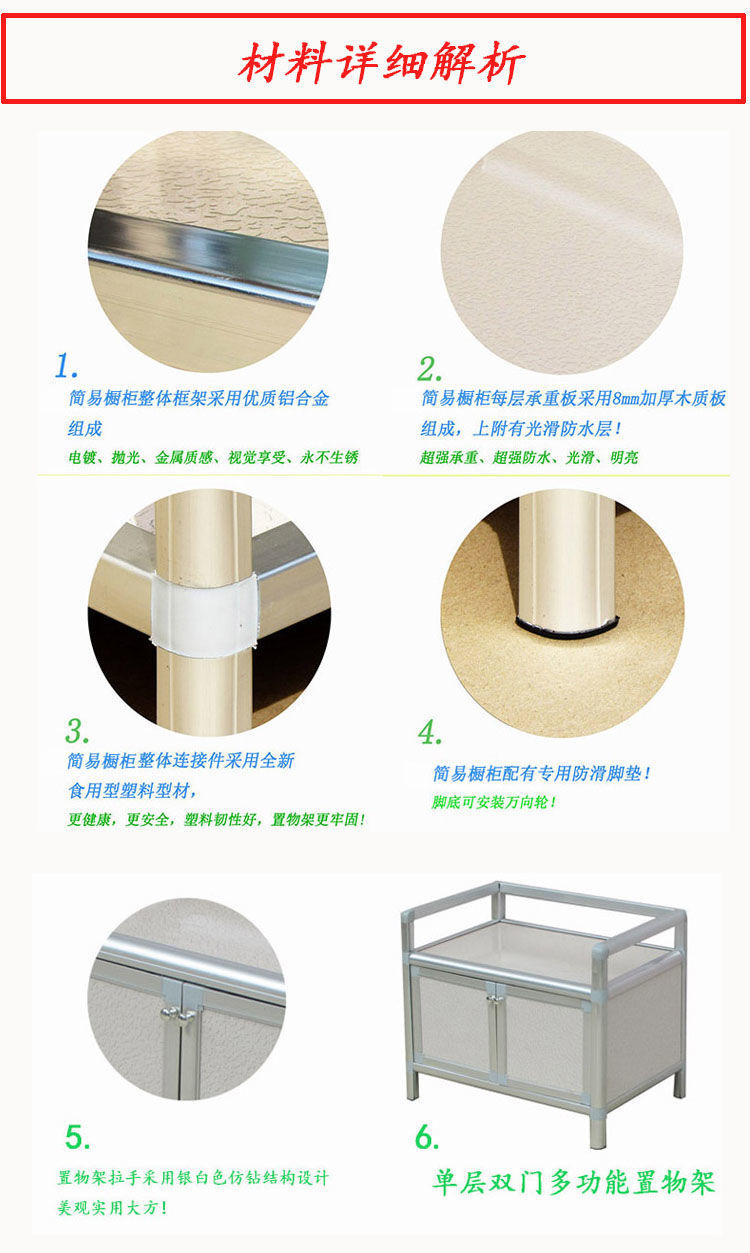 材料详细解析

1.
简易橱柜整体框架采用优质铝合金组成
电镀、抛光、金属质感、视觉享受、永不生锈

2.
简易橱柜每层承重板采用8mm加厚木质板组成，上附有光滑防水层！
超强承重、超强防水、光滑、明亮

3.
简易橱柜整体连接件采用全新食用型塑料型材，
更健康，更安全，塑料韧性好，置物架更牢固！

4.
简易橱柜配有专用防滑脚垫！
脚底可安装万向轮！

5.
置物架拉手采用银白色仿钻结构设计
美观实用大方！

6.
单层双门多功能置物架